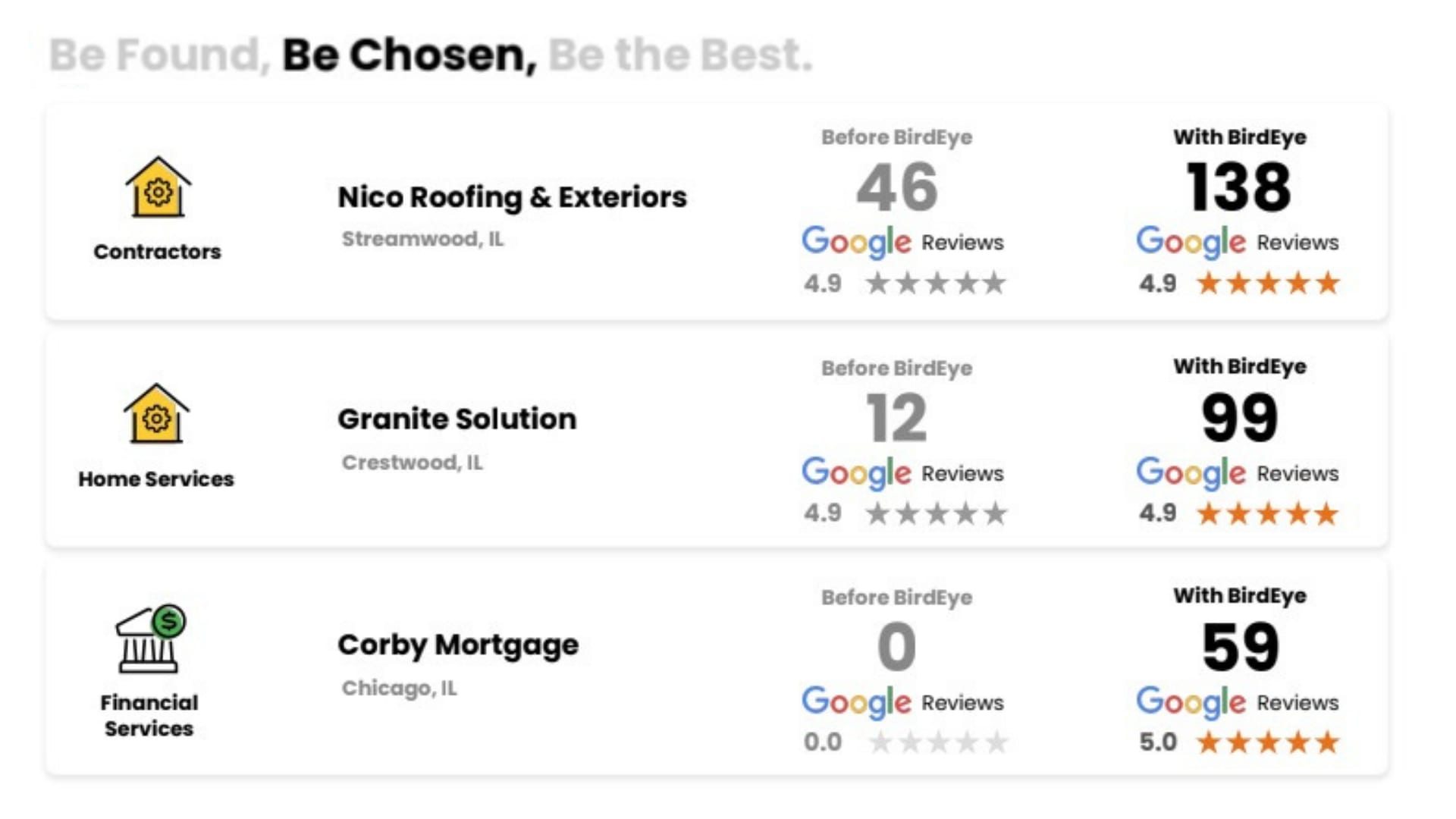 Be Found, Be Chosen, Be the Best.

Contractors

Nico Roofing & Exteriors

Streamwood, IL

Before BirdEye
46
Google Reviews
4.9 ★★★★★

With BirdEye
138
Google Reviews
4.9 ★★★★★

Home Services

Granite Solution

Crestwood, IL

Before BirdEye
12
Google Reviews
4.9 ★★★★★

With BirdEye
99
Google Reviews
4.9 ★★★★★

Financial Services

Corby Mortgage

Chicago, IL

Before BirdEye
0
Google Reviews
0.0 ★★★★★

With BirdEye
59
Google Reviews
5.0 ★★★★★