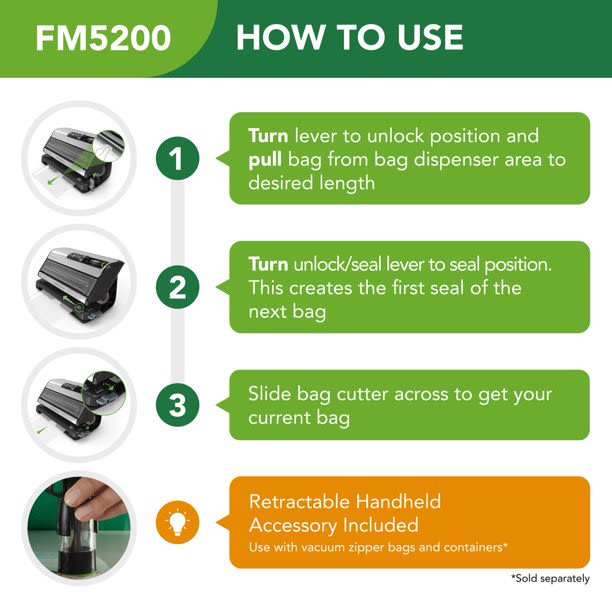 FM5200 HOW TO USE

1

Turn lever to unlock position and pull bag from bag dispenser area to desired length

2

Turn unlock/seal lever to seal position. This creates the first seal of the next bag

3

Slide bag cutter across to get your current bag

Retractable Handheld Accessory Included
Use with vacuum zipper bags and containers*

*Sold separately