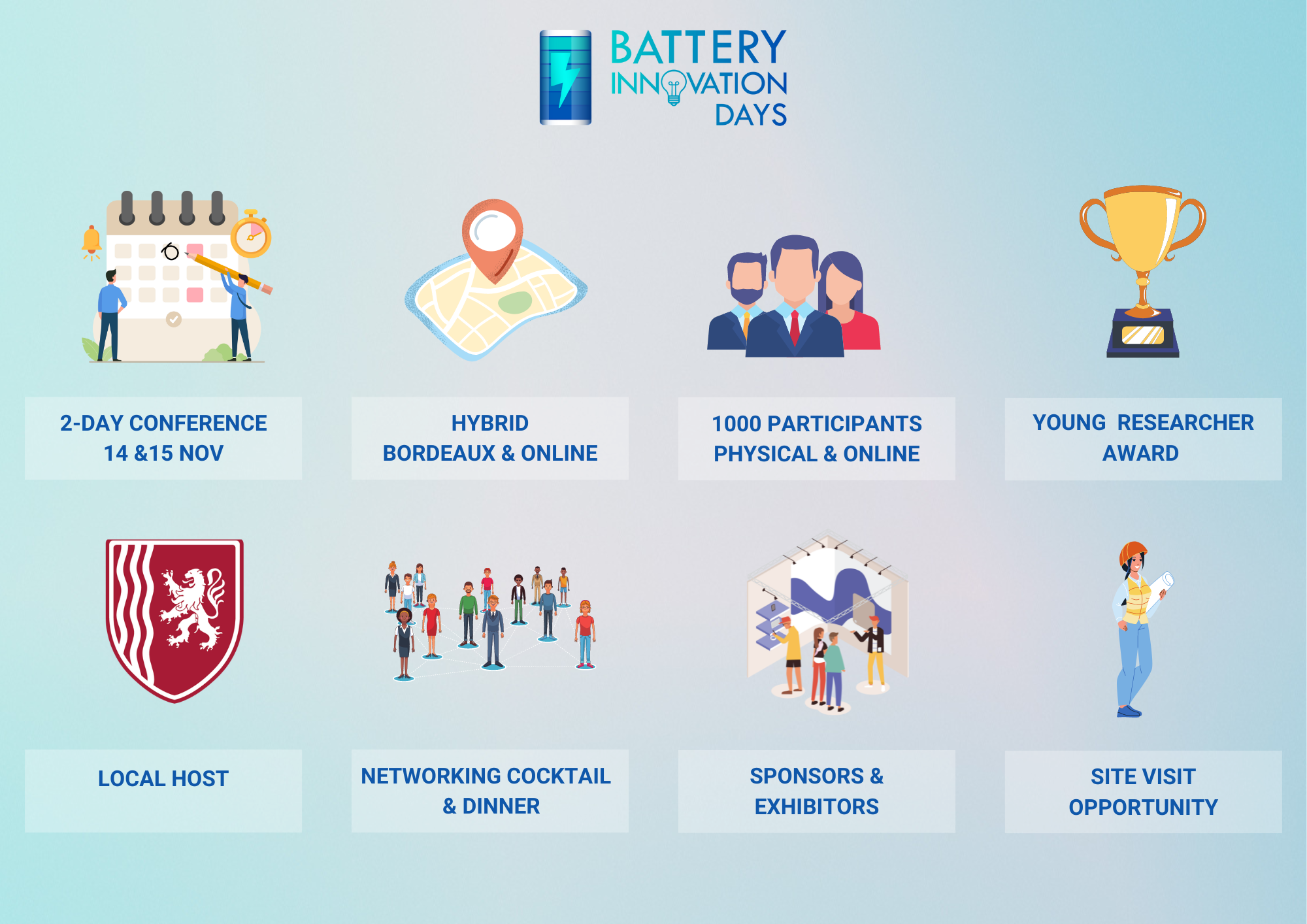 BATTERY INNOVATION DAYS

2-DAY CONFERENCE
14 &15 NOV

HYBRID
BORDEAUX & ONLINE

1000 PARTICIPANTS
PHYSICAL & ONLINE

YOUNG RESEARCHER
AWARD

LOCAL HOST

NETWORKING COCKTAIL
& DINNER

SPONSORS &
EXHIBITORS

SITE VISIT
OPPORTUNITY