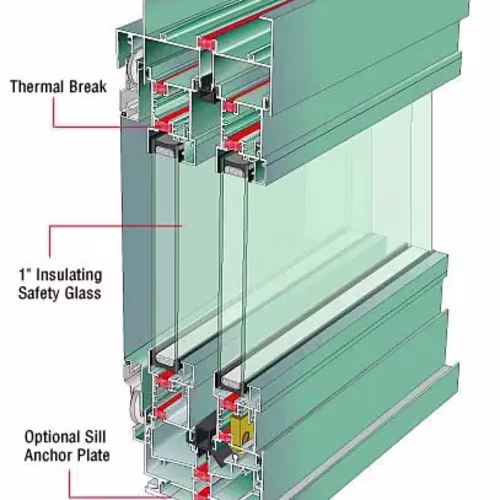 Thermal Break

1" Insulating Safety Glass

Optional Sill Anchor Plate