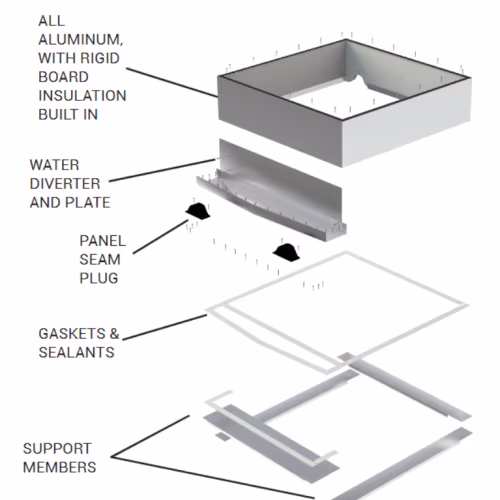 ALL ALUMINUM, WITH RIGID BOARD INSULATION BUILT IN

WATER DIVERTER AND PLATE

PANEL SEAM PLUG

GASKETS & SEALANTS

SUPPORT MEMBERS