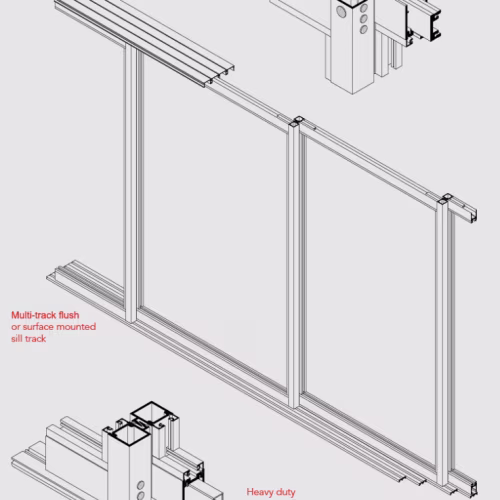 Multi-track flush
or surface mounted
sill track

Heavy duty