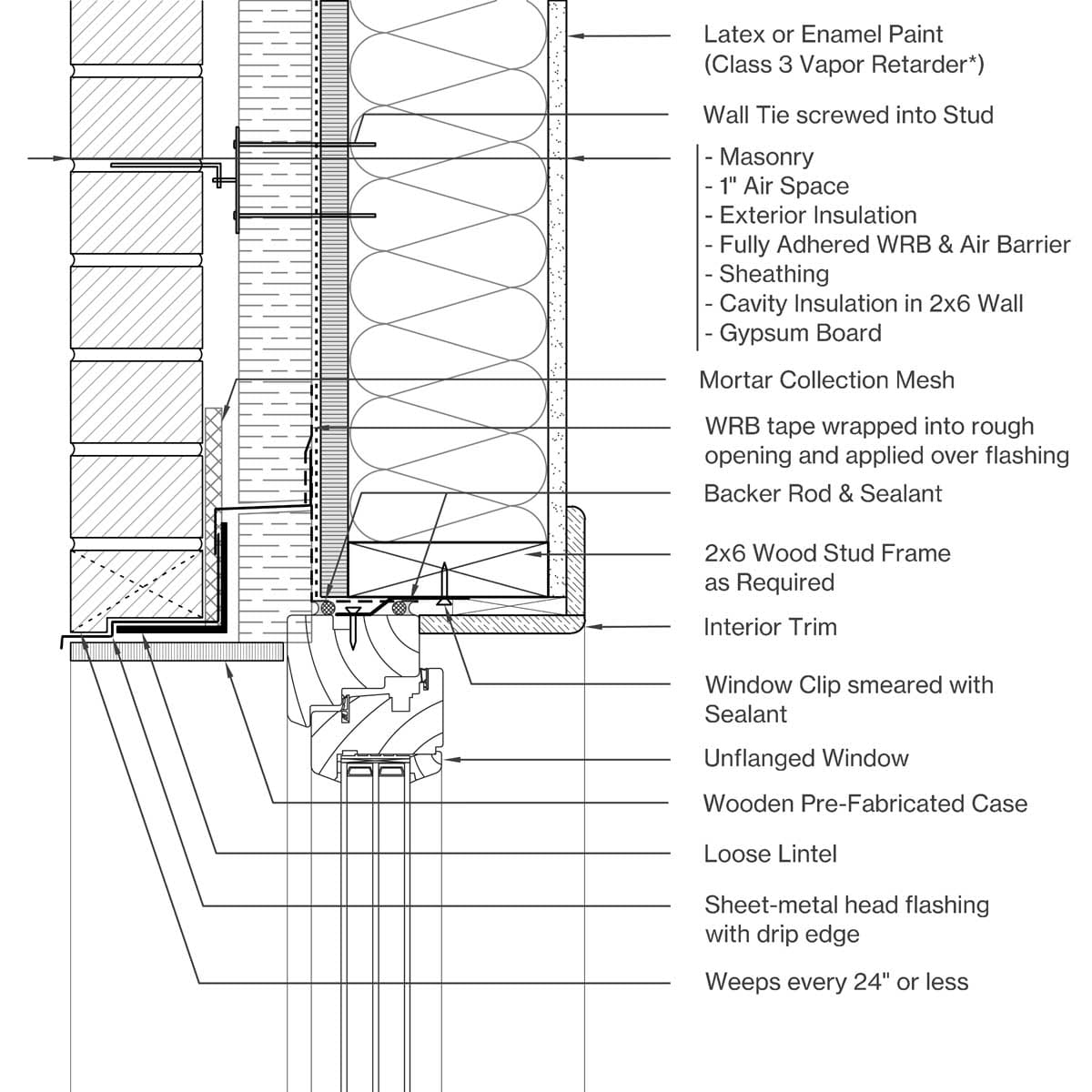 Latex or Enamel Paint
(Class 3 Vapor Retarder*)

Wall Tie screwed into Stud

- Masonry
- 1" Air Space
- Exterior Insulation
- Fully Adhered WRB & Air Barrier
- Sheathing
- Cavity Insulation in 2x6 Wall
- Gypsum Board

Mortar Collection Mesh

WRB tape wrapped into rough opening and applied over flashing

Backer Rod & Sealant

2x6 Wood Stud Frame as Required

Interior Trim

Window Clip smeared with Sealant

Unflanged Window

Wooden Pre-Fabricated Case

Loose Lintel

Sheet-metal head flashing with drip edge

Weeps every 24" or less