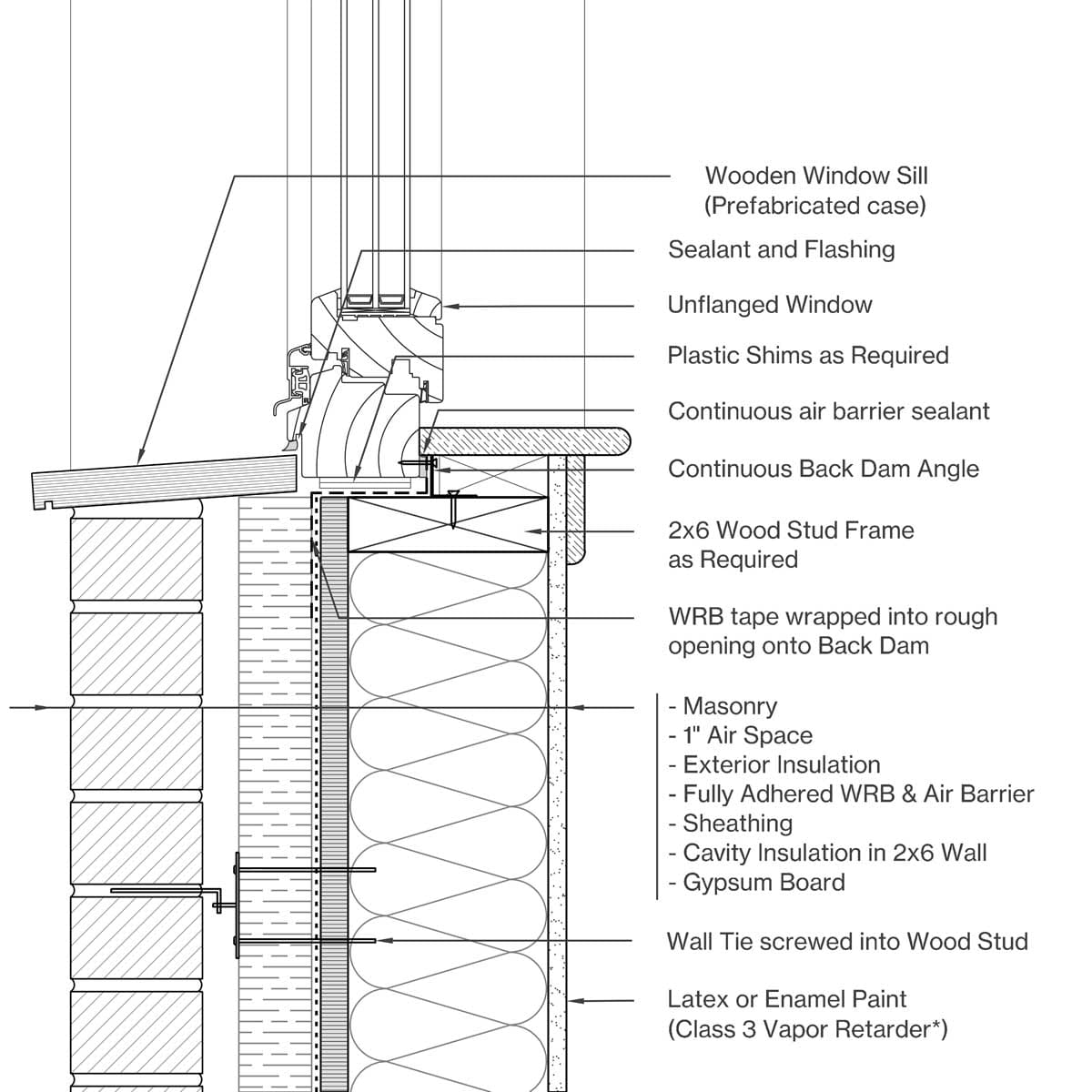 Wooden Window Sill
(Prefabricated case)

Sealant and Flashing

Unflanged Window

Plastic Shims as Required

Continuous air barrier sealant

Continuous Back Dam Angle

2x6 Wood Stud Frame
as Required

WRB tape wrapped into rough
opening onto Back Dam

- Masonry
- 1" Air Space
- Exterior Insulation
- Fully Adhered WRB & Air Barrier
- Sheathing
- Cavity Insulation in 2x6 Wall
- Gypsum Board

Wall Tie screwed into Wood Stud

Latex or Enamel Paint
(Class 3 Vapor Retarder*)