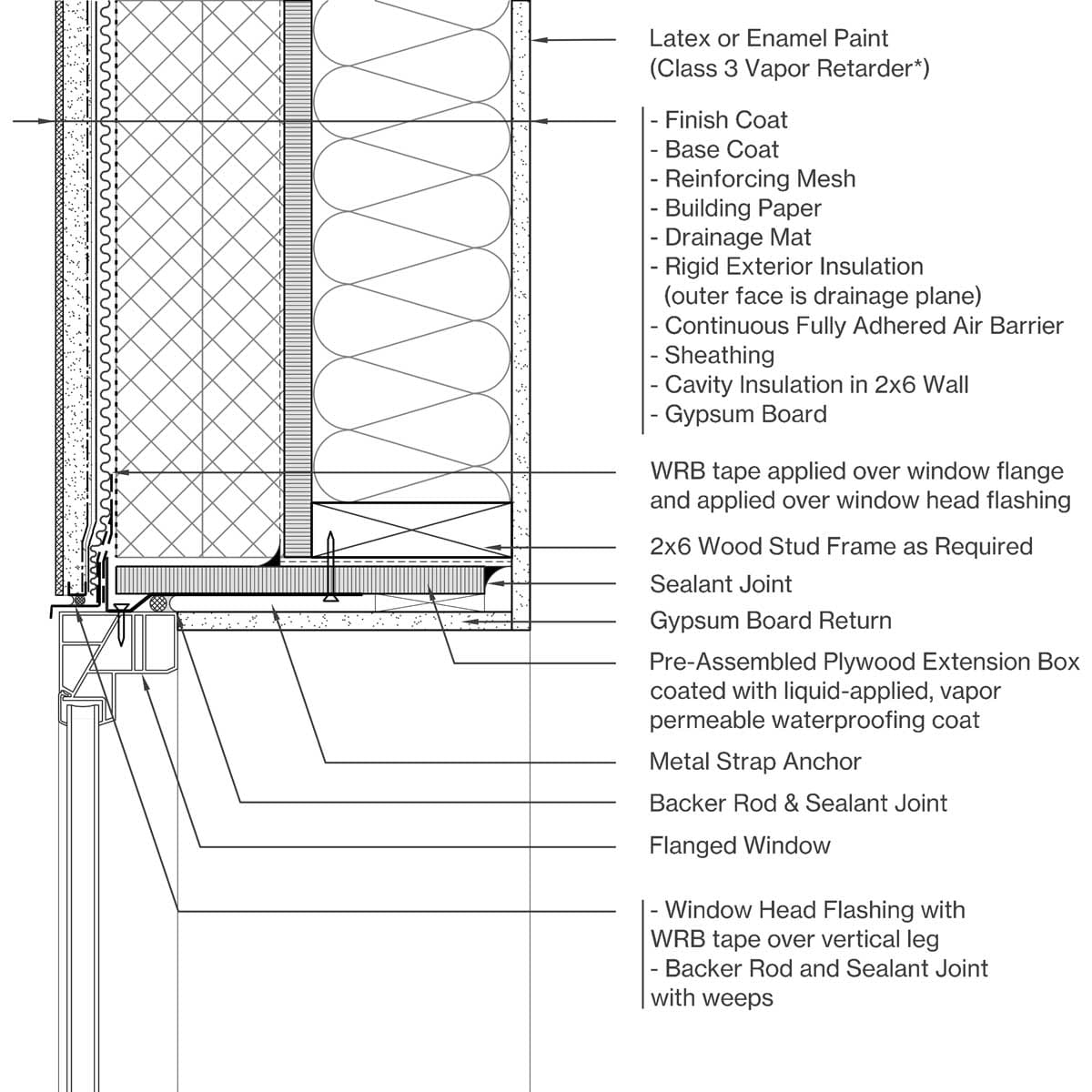 Latex or Enamel Paint
(Class 3 Vapor Retarder*)

- Finish Coat
- Base Coat
- Reinforcing Mesh
- Building Paper
- Drainage Mat
- Rigid Exterior Insulation
(outer face is drainage plane)
- Continuous Fully Adhered Air Barrier
- Sheathing
- Cavity Insulation in 2x6 Wall
- Gypsum Board

WRB tape applied over window flange and applied over window head flashing

2x6 Wood Stud Frame as Required

Sealant Joint

Gypsum Board Return

Pre-Assembled Plywood Extension Box coated with liquid-applied, vapor permeable waterproofing coat

Metal Strap Anchor

Backer Rod & Sealant Joint

Flanged Window

- Window Head Flashing with WRB tape over vertical leg
- Backer Rod and Sealant Joint with weeps