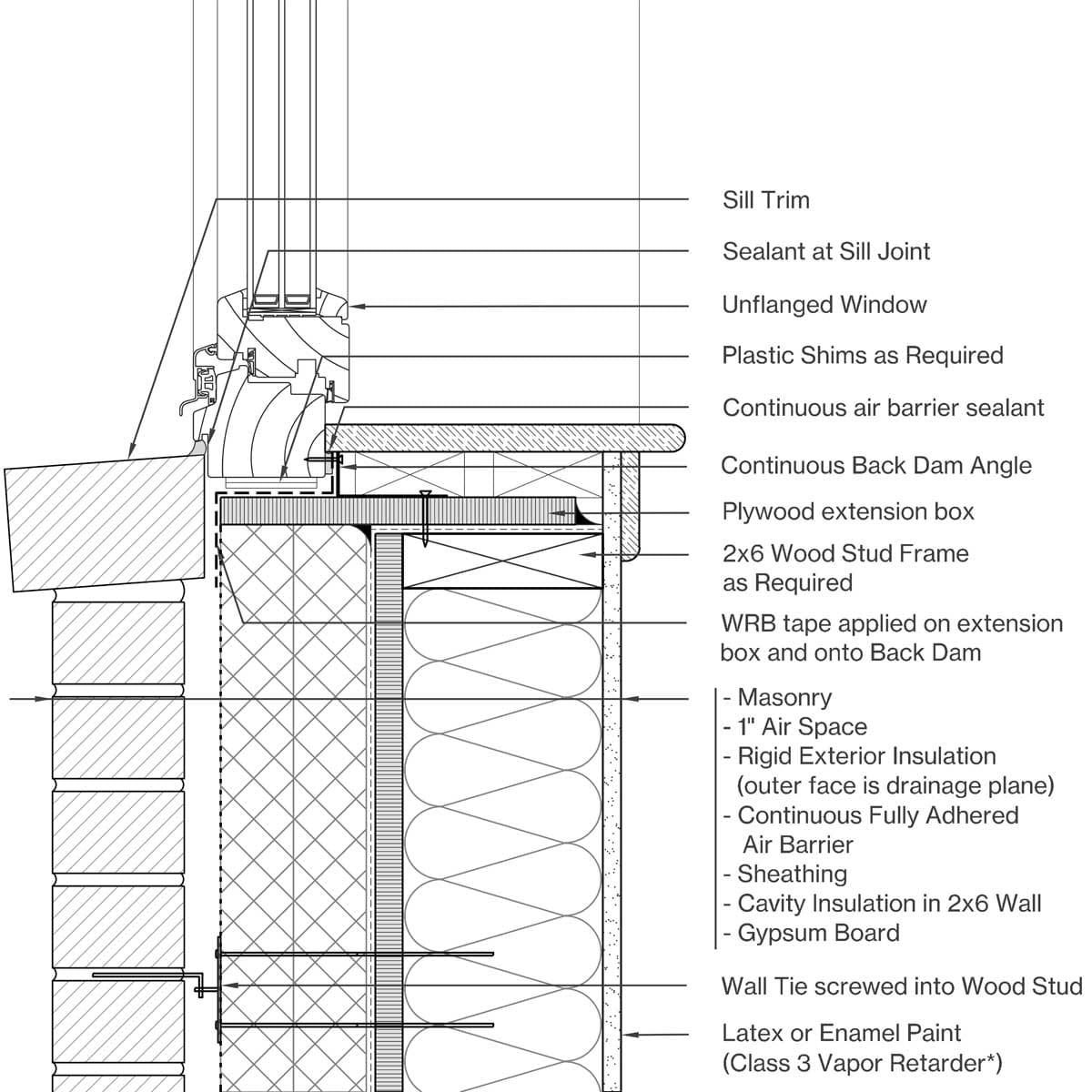 Sill Trim

Sealant at Sill Joint

Unflanged Window

Plastic Shims as Required

Continuous air barrier sealant

Continuous Back Dam Angle

Plywood extension box

2x6 Wood Stud Frame as Required

WRB tape applied on extension box and onto Back Dam

- Masonry
- 1" Air Space
- Rigid Exterior Insulation (outer face is drainage plane)
- Continuous Fully Adhered Air Barrier
- Sheathing
- Cavity Insulation in 2x6 Wall
- Gypsum Board

Wall Tie screwed into Wood Stud

Latex or Enamel Paint (Class 3 Vapor Retarder*)