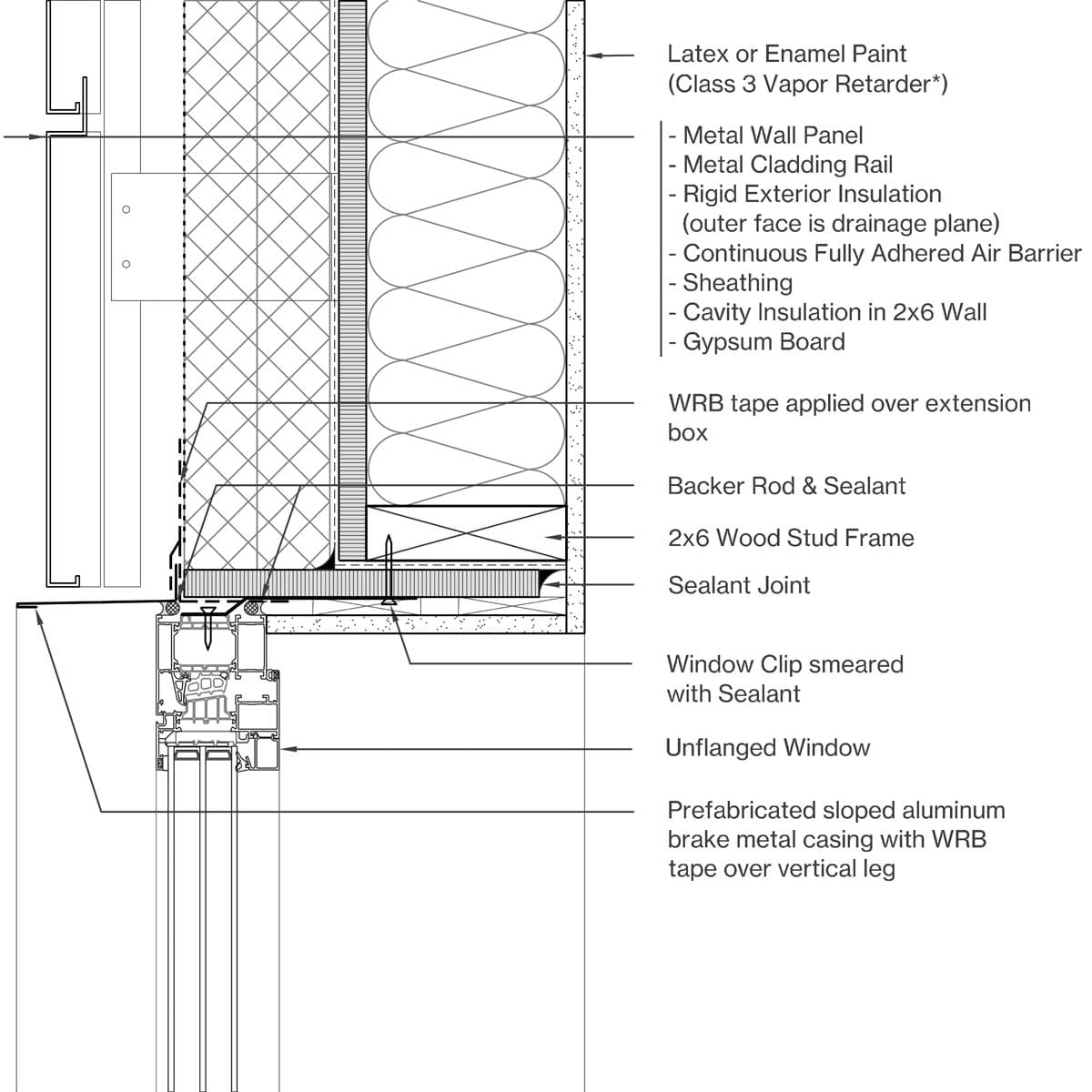 Latex or Enamel Paint
(Class 3 Vapor Retarder*)

- Metal Wall Panel
- Metal Cladding Rail
- Rigid Exterior Insulation
(outer face is drainage plane)
- Continuous Fully Adhered Air Barrier
- Sheathing
- Cavity Insulation in 2x6 Wall
- Gypsum Board

WRB tape applied over extension box

Backer Rod & Sealant

2x6 Wood Stud Frame

Sealant Joint

Window Clip smeared with Sealant

Unflanged Window

Prefabricated sloped aluminum brake metal casing with WRB tape over vertical leg