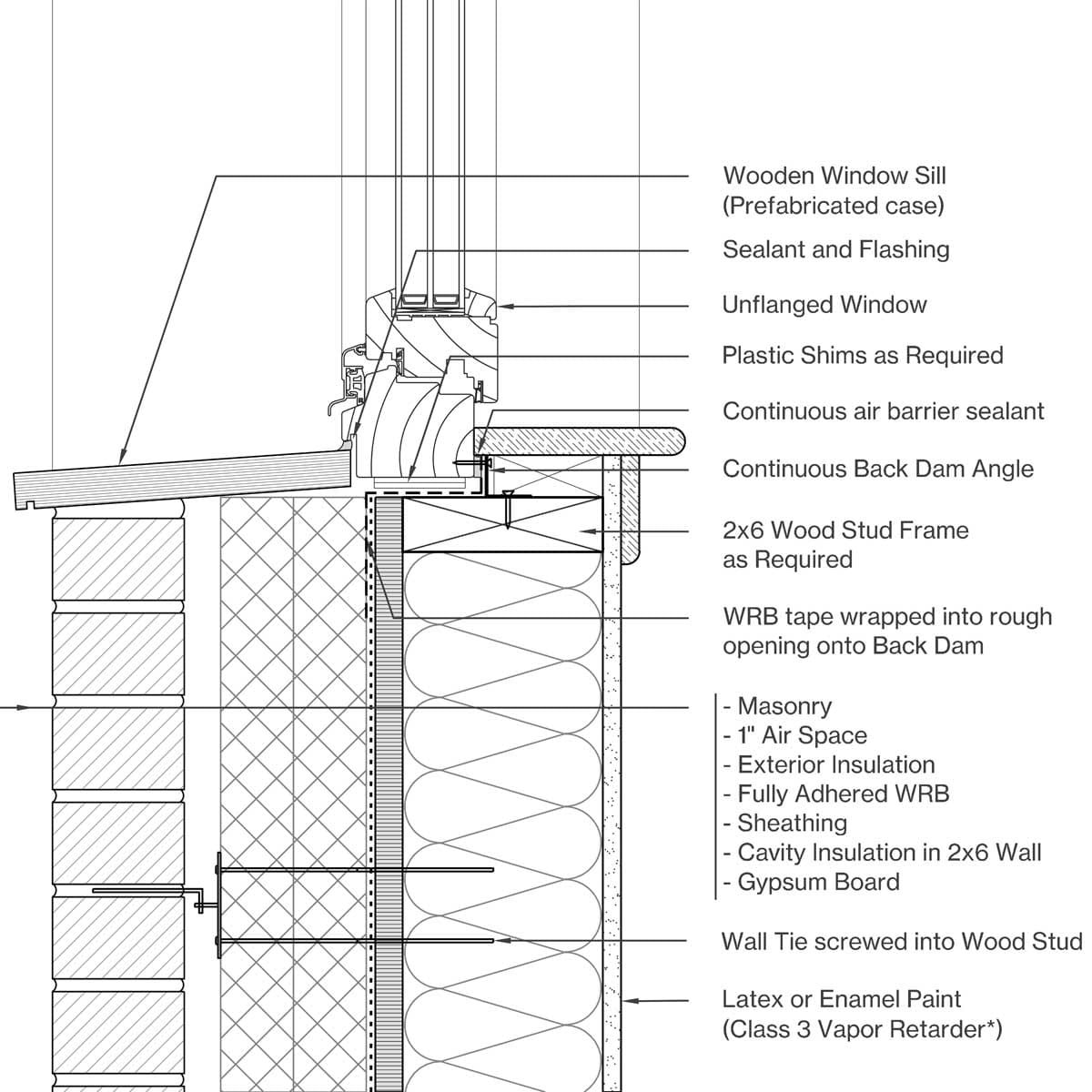 Wooden Window Sill (Prefabricated case)

Sealant and Flashing

Unflanged Window

Plastic Shims as Required

Continuous air barrier sealant

Continuous Back Dam Angle

2x6 Wood Stud Frame as Required

WRB tape wrapped into rough opening onto Back Dam

- Masonry
- 1" Air Space
- Exterior Insulation
- Fully Adhered WRB
- Sheathing
- Cavity Insulation in 2x6 Wall
- Gypsum Board

Wall Tie screwed into Wood Stud

Latex or Enamel Paint (Class 3 Vapor Retarder*)