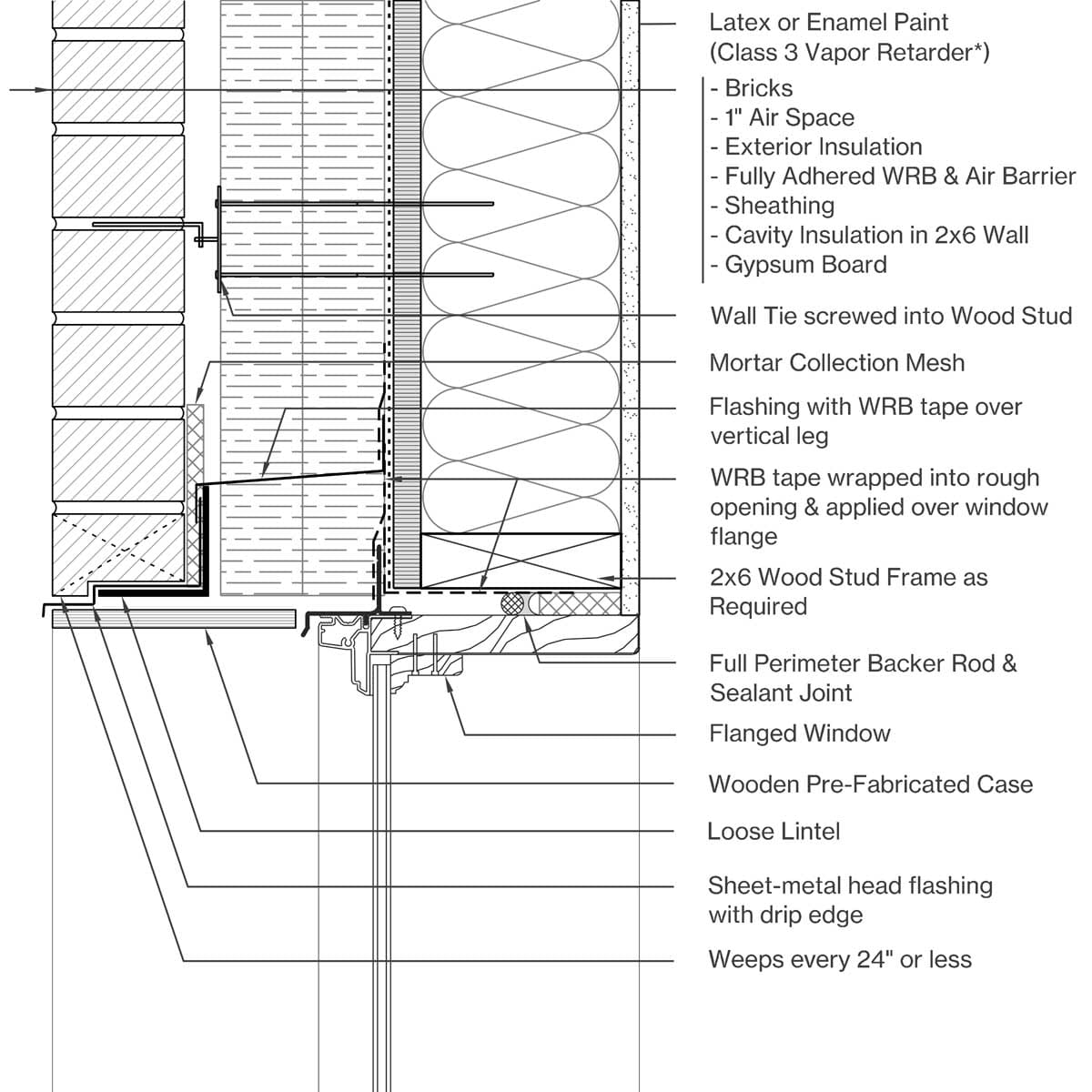 Latex or Enamel Paint
(Class 3 Vapor Retarder*)

- Bricks
- 1" Air Space
- Exterior Insulation
- Fully Adhered WRB & Air Barrier
- Sheathing
- Cavity Insulation in 2x6 Wall
- Gypsum Board

Wall Tie screwed into Wood Stud

Mortar Collection Mesh

Flashing with WRB tape over vertical leg

WRB tape wrapped into rough opening & applied over window flange

2x6 Wood Stud Frame as Required

Full Perimeter Backer Rod & Sealant Joint

Flanged Window

Wooden Pre-Fabricated Case

Loose Lintel

Sheet-metal head flashing with drip edge

Weeps every 24" or less