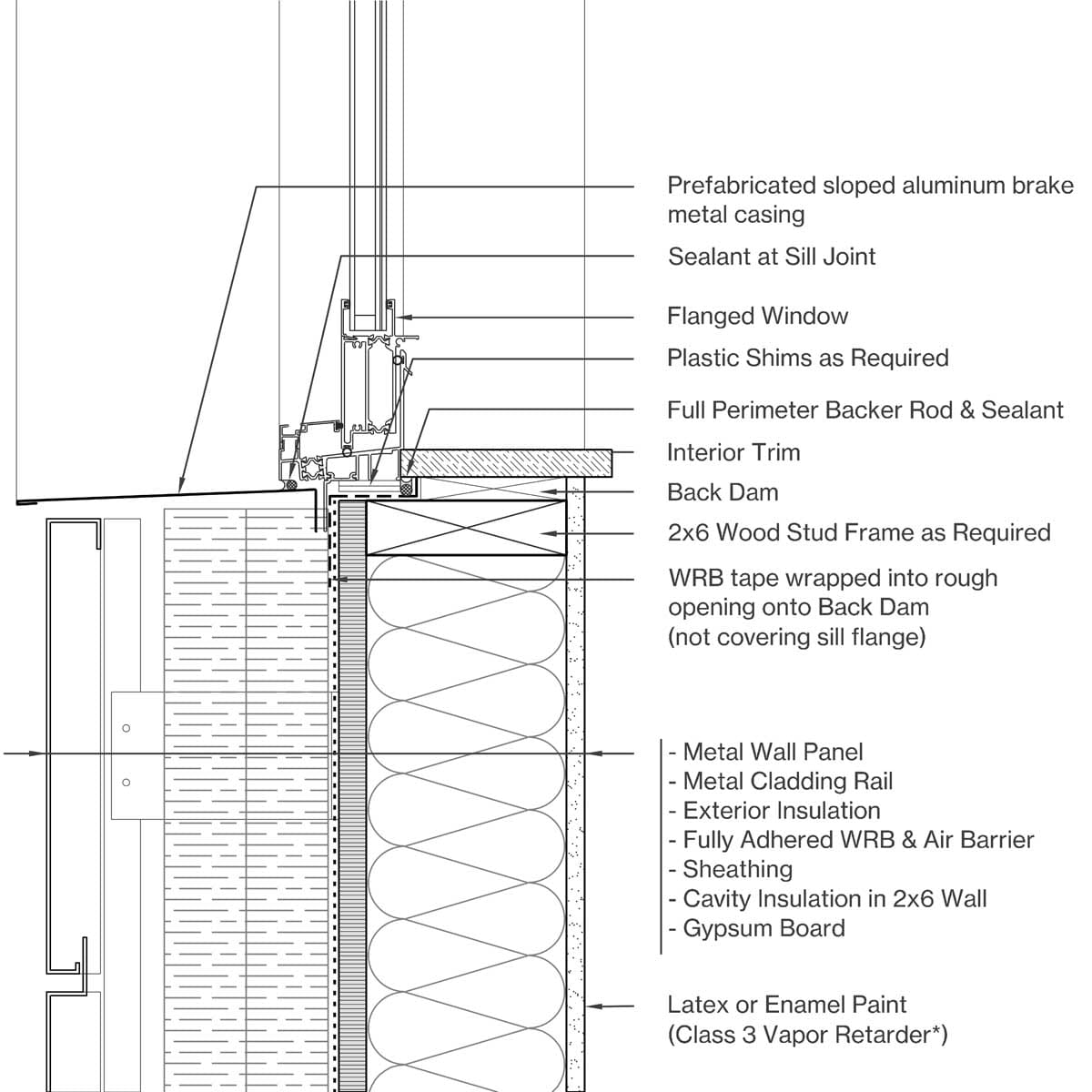 Prefabricated sloped aluminum brake metal casing

Sealant at Sill Joint

Flanged Window

Plastic Shims as Required

Full Perimeter Backer Rod & Sealant

Interior Trim

Back Dam

2x6 Wood Stud Frame as Required

WRB tape wrapped into rough opening onto Back Dam (not covering sill flange)

- Metal Wall Panel
- Metal Cladding Rail
- Exterior Insulation
- Fully Adhered WRB & Air Barrier
- Sheathing
- Cavity Insulation in 2x6 Wall
- Gypsum Board

Latex or Enamel Paint (Class 3 Vapor Retarder*)