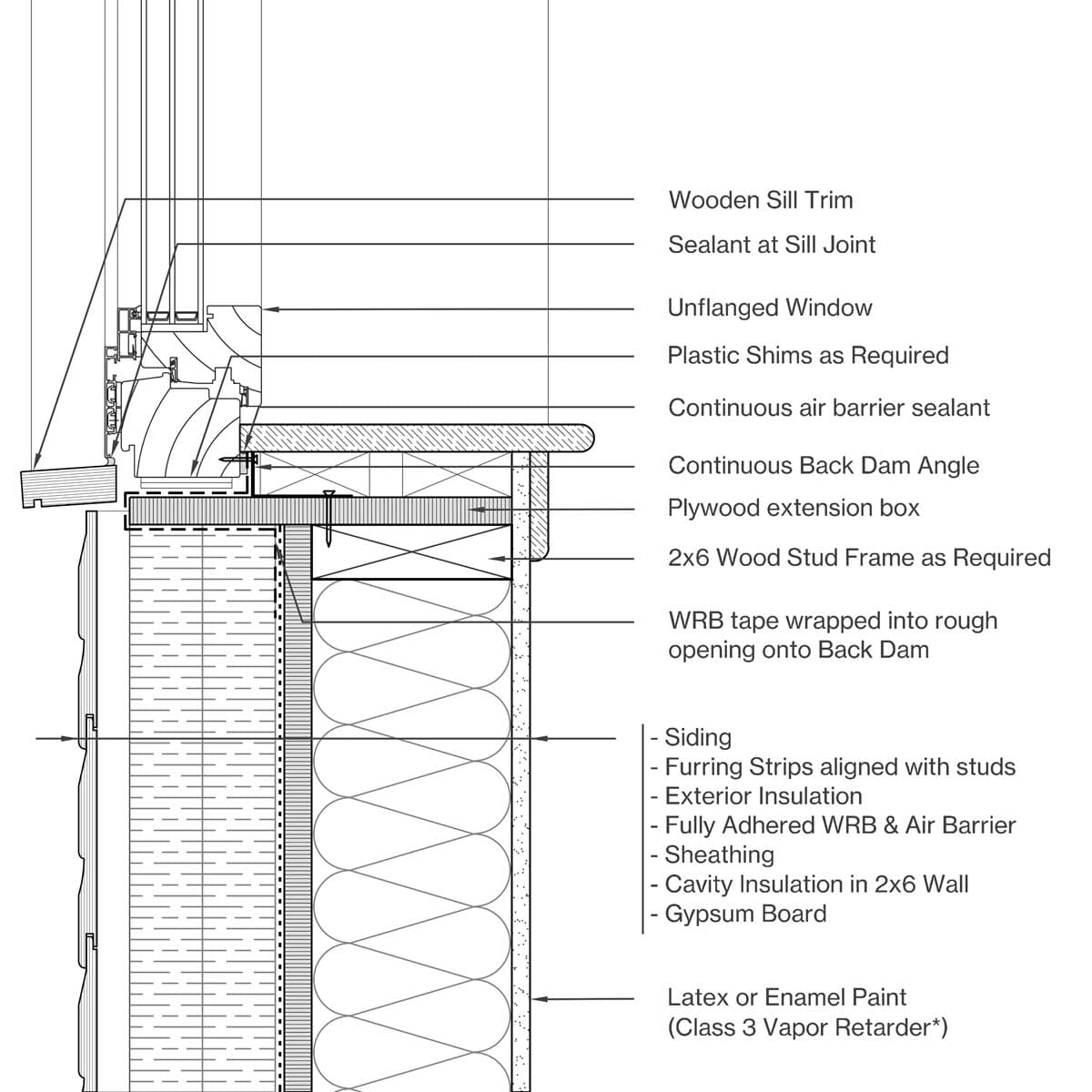 Wooden Sill Trim

Sealant at Sill Joint

Unflanged Window

Plastic Shims as Required

Continuous air barrier sealant

Continuous Back Dam Angle

Plywood extension box

2x6 Wood Stud Frame as Required

WRB tape wrapped into rough opening onto Back Dam

- Siding
- Furring Strips aligned with studs
- Exterior Insulation
- Fully Adhered WRB & Air Barrier
- Sheathing
- Cavity Insulation in 2x6 Wall
- Gypsum Board

Latex or Enamel Paint
(Class 3 Vapor Retarder*)