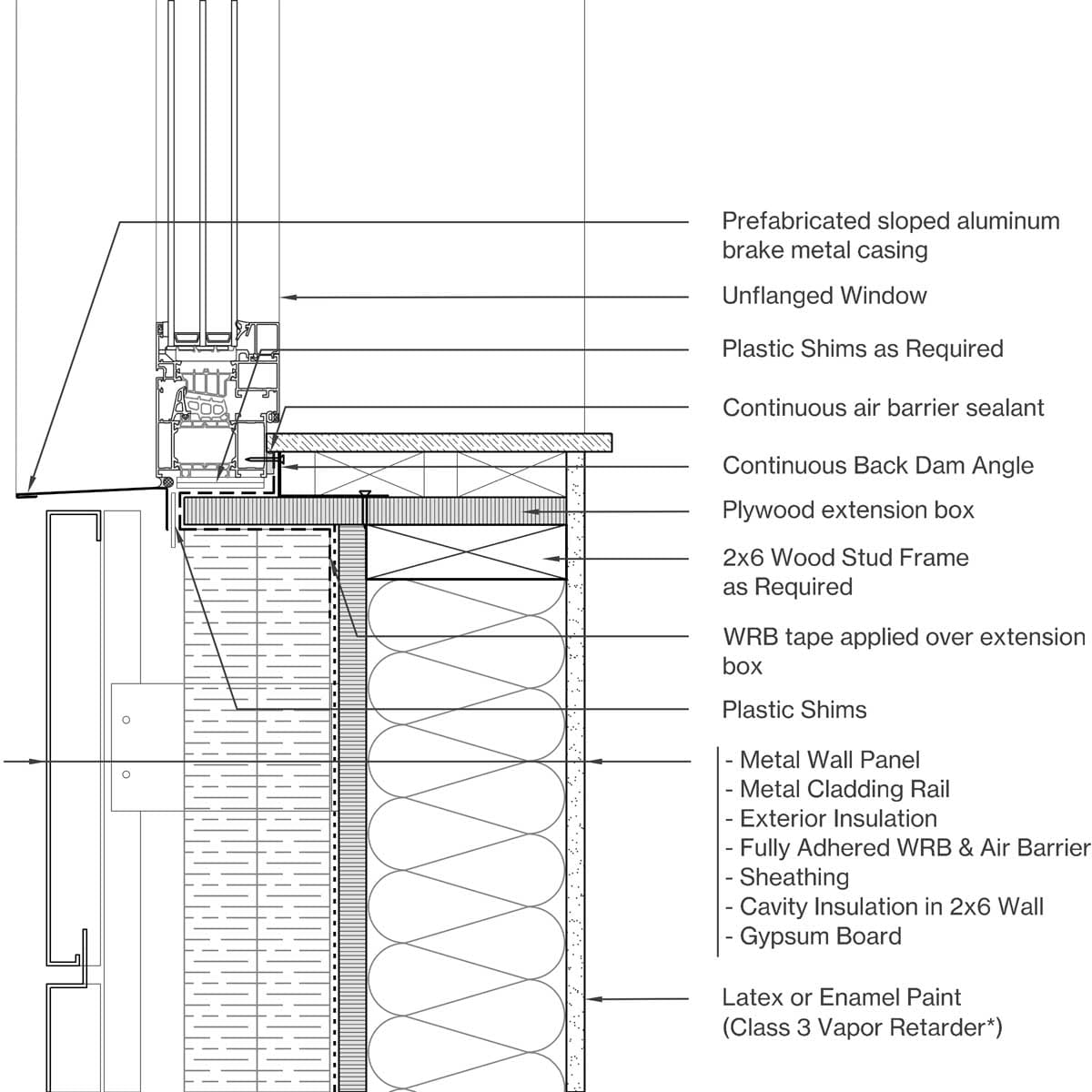 Prefabricated sloped aluminum brake metal casing

Unflanged Window

Plastic Shims as Required

Continuous air barrier sealant

Continuous Back Dam Angle

Plywood extension box

2x6 Wood Stud Frame as Required

WRB tape applied over extension box

Plastic Shims

- Metal Wall Panel
- Metal Cladding Rail
- Exterior Insulation
- Fully Adhered WRB & Air Barrier
- Sheathing
- Cavity Insulation in 2x6 Wall
- Gypsum Board

Latex or Enamel Paint (Class 3 Vapor Retarder*)