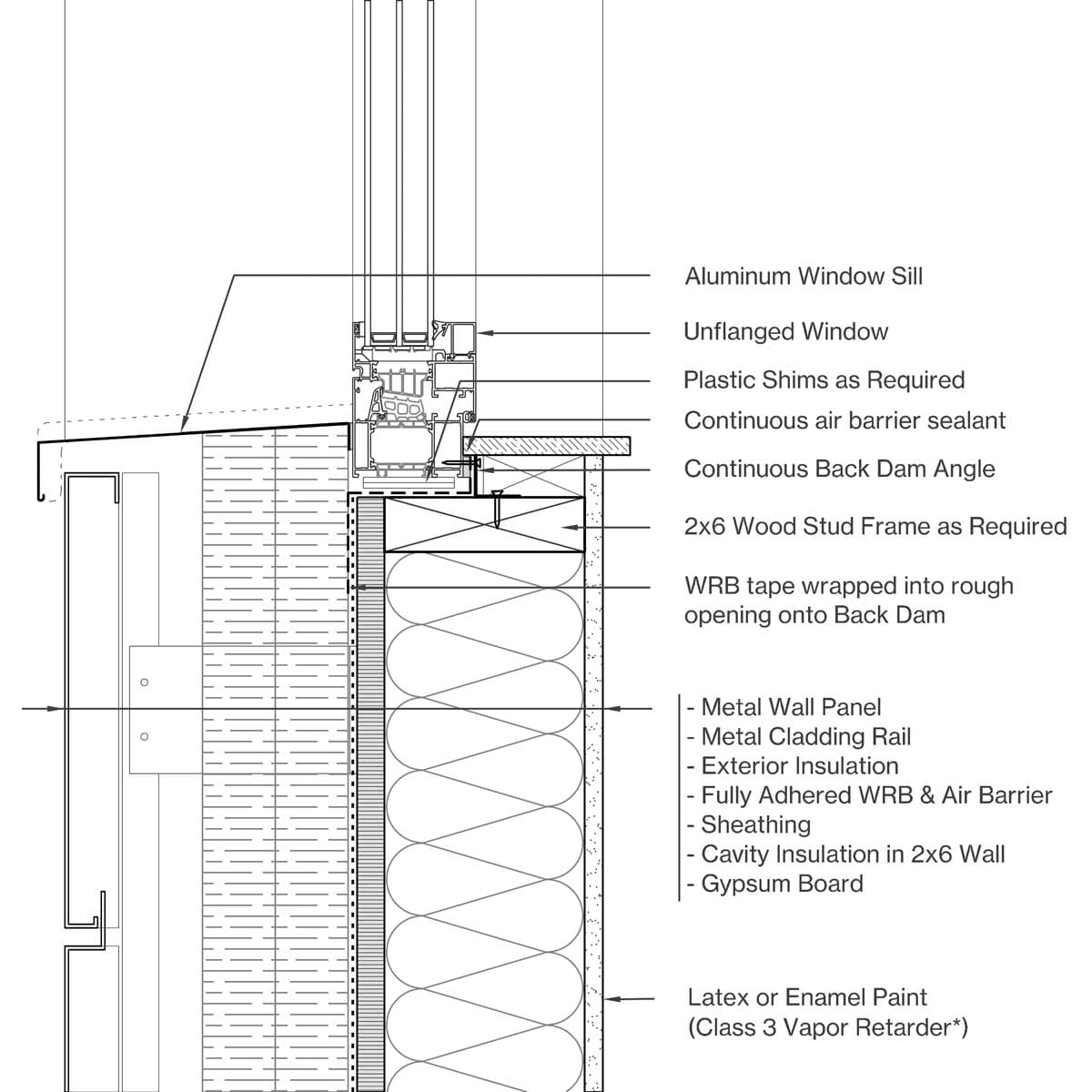 Aluminum Window Sill

Unflanged Window

Plastic Shims as Required

Continuous air barrier sealant

Continuous Back Dam Angle

2x6 Wood Stud Frame as Required

WRB tape wrapped into rough opening onto Back Dam

- Metal Wall Panel
- Metal Cladding Rail
- Exterior Insulation
- Fully Adhered WRB & Air Barrier
- Sheathing
- Cavity Insulation in 2x6 Wall
- Gypsum Board

Latex or Enamel Paint
(Class 3 Vapor Retarder*)