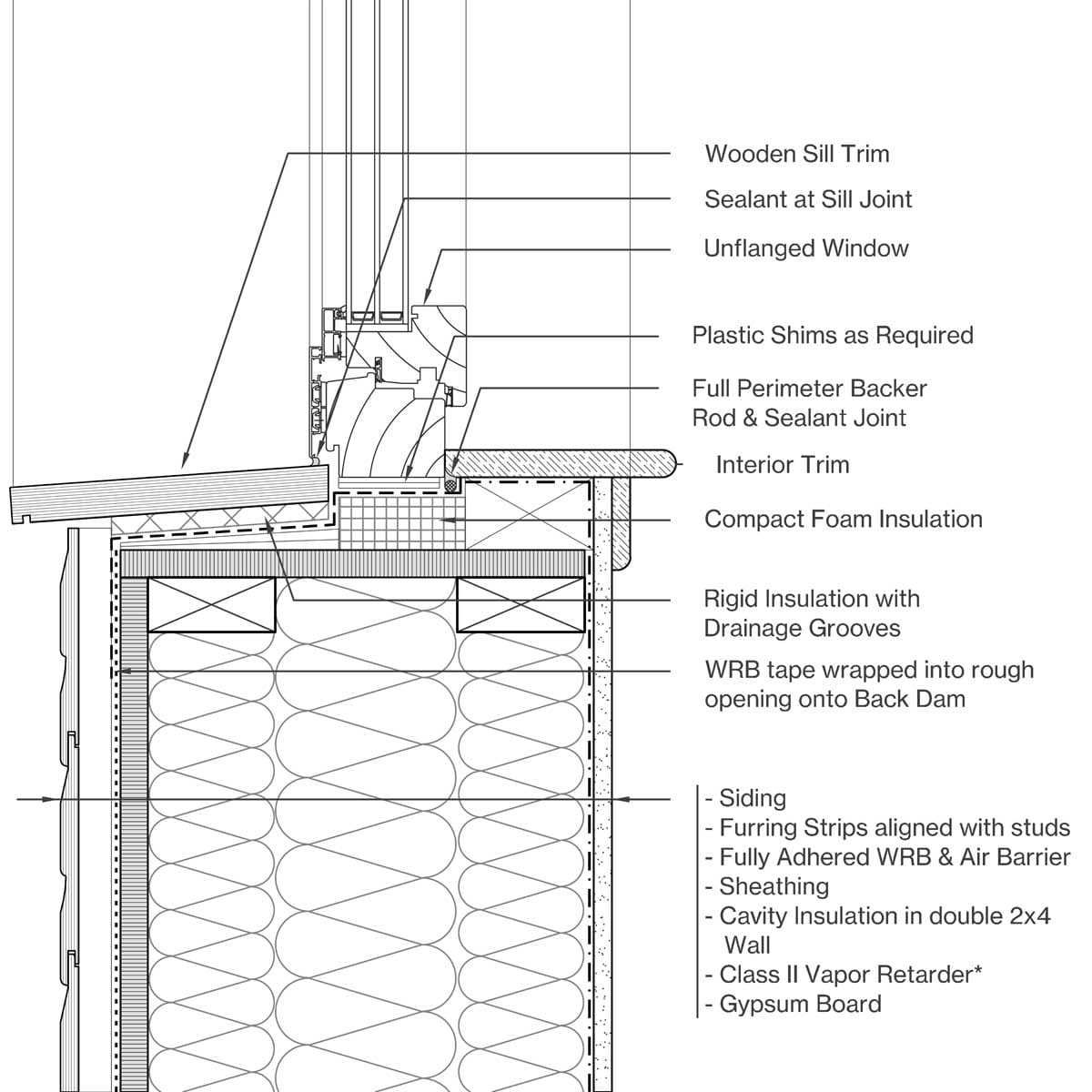 Wooden Sill Trim

Sealant at Sill Joint

Unflanged Window

Plastic Shims as Required

Full Perimeter Backer Rod & Sealant Joint

Interior Trim

Compact Foam Insulation

Rigid Insulation with Drainage Grooves

WRB tape wrapped into rough opening onto Back Dam

- Siding
- Furring Strips aligned with studs
- Fully Adhered WRB & Air Barrier
- Sheathing
- Cavity Insulation in double 2x4 Wall
- Class II Vapor Retarder*
- Gypsum Board