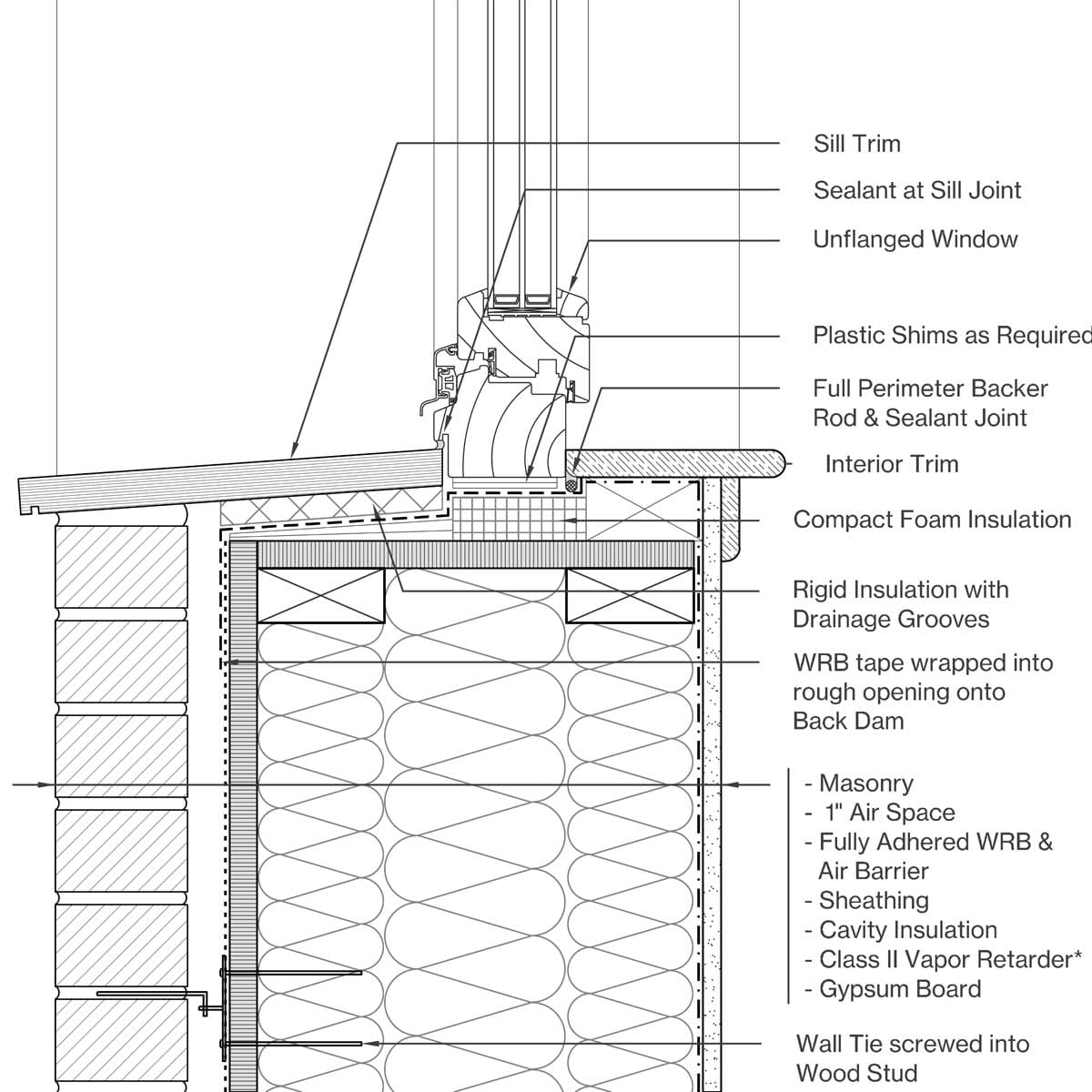 Sill Trim

Sealant at Sill Joint

Unflanged Window

Plastic Shims as Required

Full Perimeter Backer Rod & Sealant Joint

Interior Trim

Compact Foam Insulation

Rigid Insulation with Drainage Grooves

WRB tape wrapped into rough opening onto Back Dam

- Masonry
- 1" Air Space
- Fully Adhered WRB & Air Barrier
- Sheathing
- Cavity Insulation
- Class II Vapor Retarder*
- Gypsum Board

Wall Tie screwed into Wood Stud