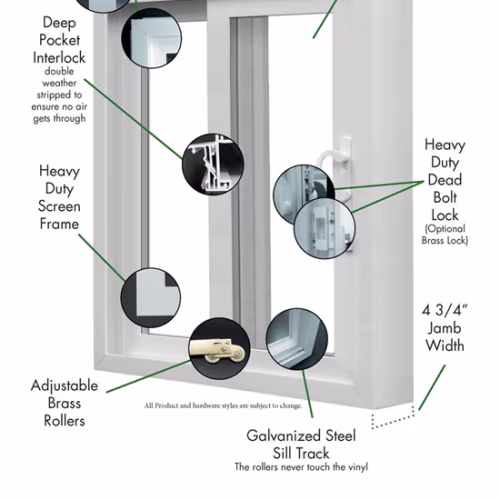 Deep Pocket Interlock
double weather stripped to ensure no air gets through

Heavy Duty Screen Frame

Heavy Duty Dead Bolt Lock
(Optional Brass Lock)

4 3/4" Jamb Width

Adjustable Brass Rollers

All Product and hardware styles are subject to change.

Galvanized Steel Sill Track
The rollers never touch the vinyl