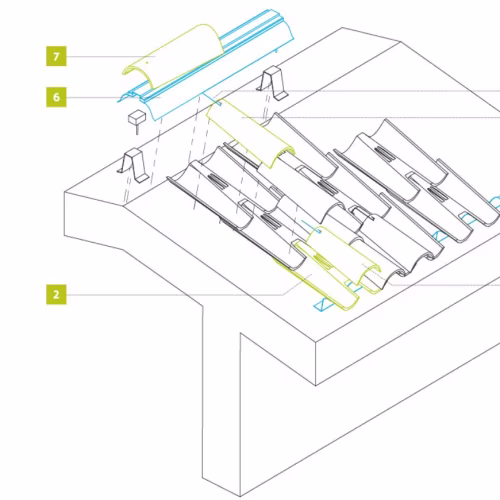 7

6

2