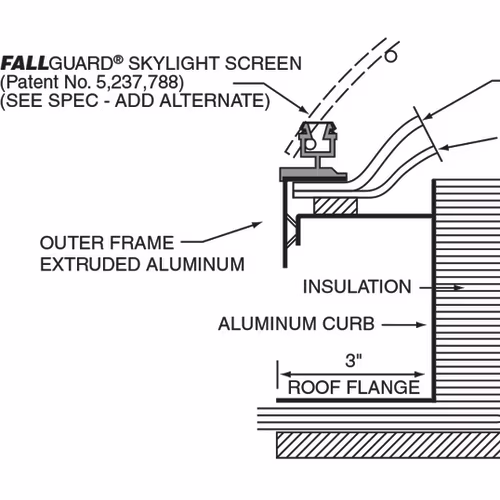 FALLGUARD® SKYLIGHT SCREEN
(Patent No. 5,237,788)
(SEE SPEC - ADD ALTERNATE)

OUTER FRAME
EXTRUDED ALUMINUM

INSULATION

ALUMINUM CURB

3"

ROOF FLANGE