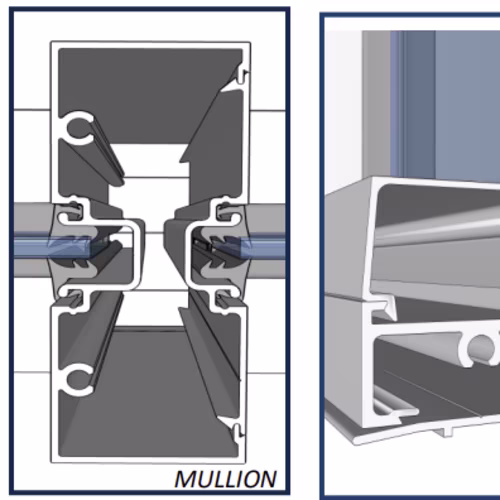 MULLION