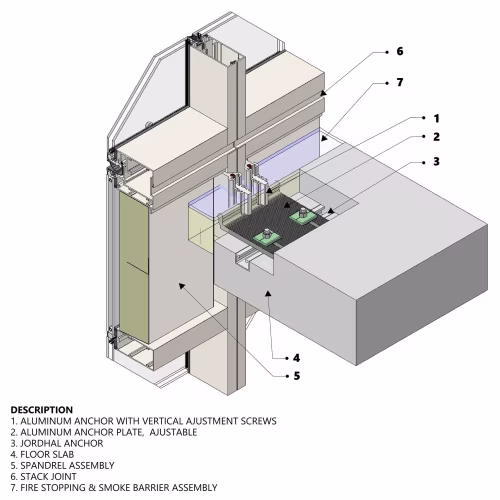 6
7
1
2
3
4
5

DESCRIPTION
1. ALUMINUM ANCHOR WITH VERTICAL AJUSTMENT SCREWS
2. ALUMINUM ANCHOR PLATE, AJUSTABLE
3. JORDHAL ANCHOR
4. FLOOR SLAB
5. SPANDREL ASSEMBLY
6. STACK JOINT
7. FIRE STOPPING & SMOKE BARRIER ASSEMBLY