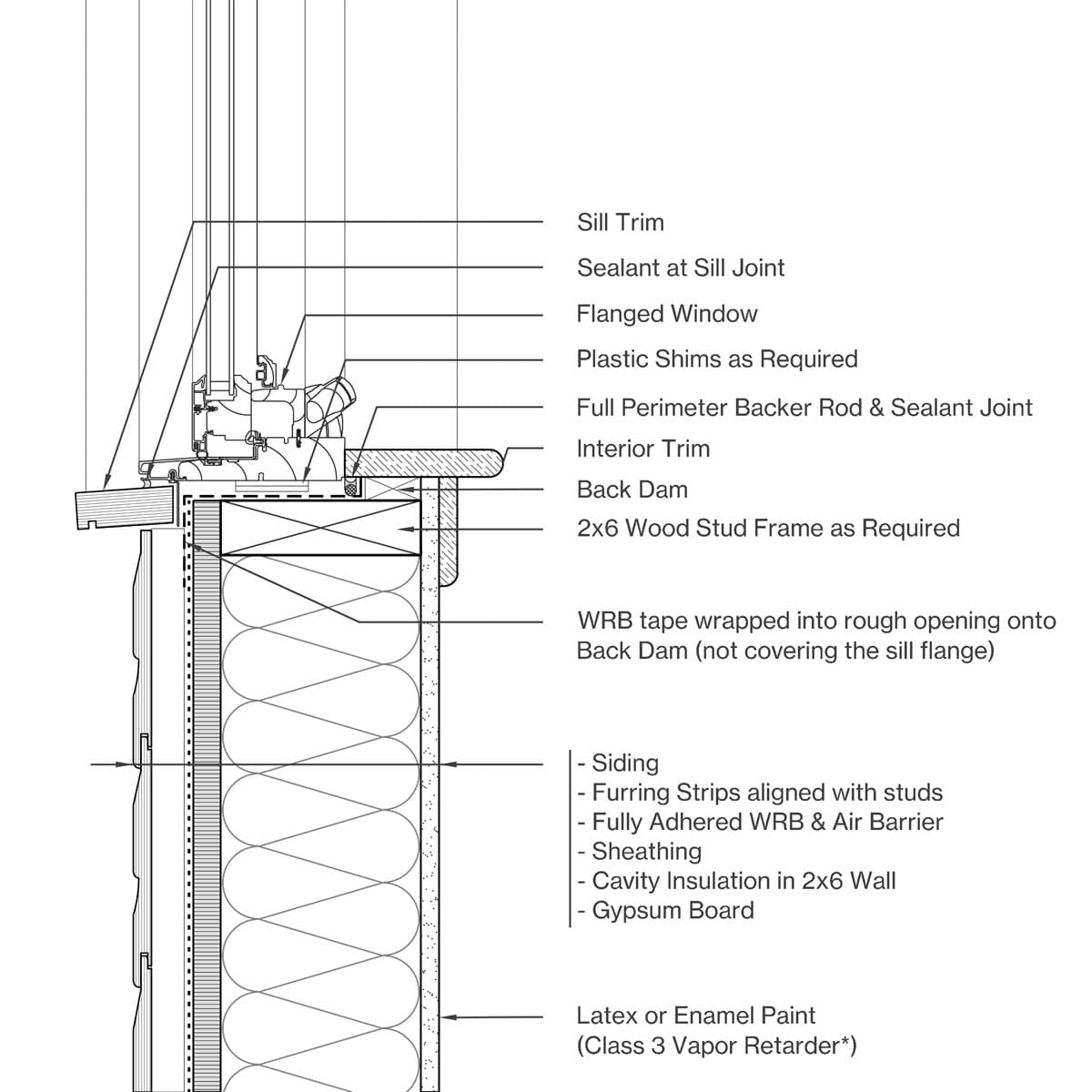 Sill Trim

Sealant at Sill Joint

Flanged Window

Plastic Shims as Required

Full Perimeter Backer Rod & Sealant Joint

Interior Trim

Back Dam

2x6 Wood Stud Frame as Required

WRB tape wrapped into rough opening onto Back Dam (not covering the sill flange)

- Siding
- Furring Strips aligned with studs
- Fully Adhered WRB & Air Barrier
- Sheathing
- Cavity Insulation in 2x6 Wall
- Gypsum Board

Latex or Enamel Paint
(Class 3 Vapor Retarder*)