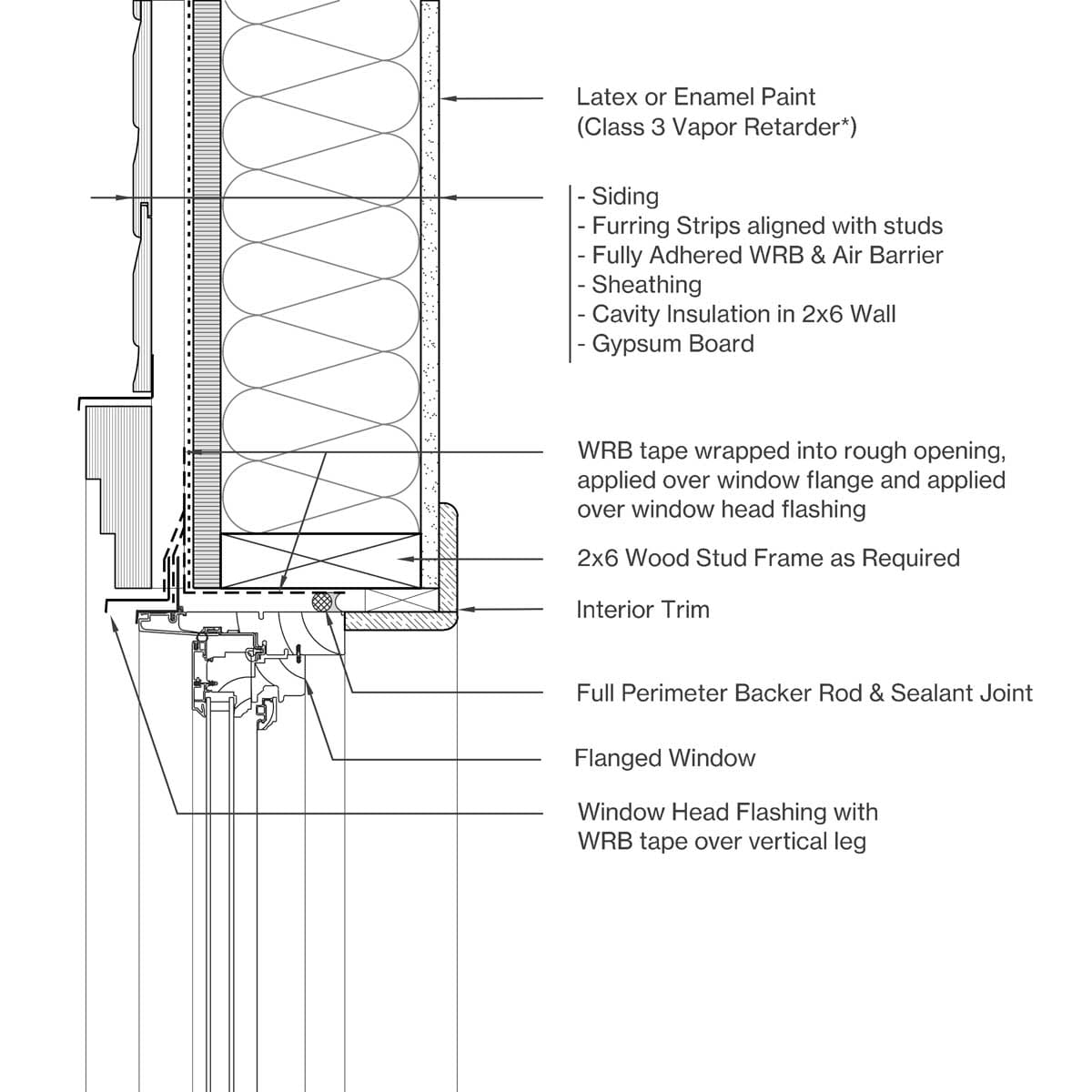 Latex or Enamel Paint
(Class 3 Vapor Retarder*)

- Siding
- Furring Strips aligned with studs
- Fully Adhered WRB & Air Barrier
- Sheathing
- Cavity Insulation in 2x6 Wall
- Gypsum Board

WRB tape wrapped into rough opening, applied over window flange and applied over window head flashing

2x6 Wood Stud Frame as Required

Interior Trim

Full Perimeter Backer Rod & Sealant Joint

Flanged Window

Window Head Flashing with WRB tape over vertical leg