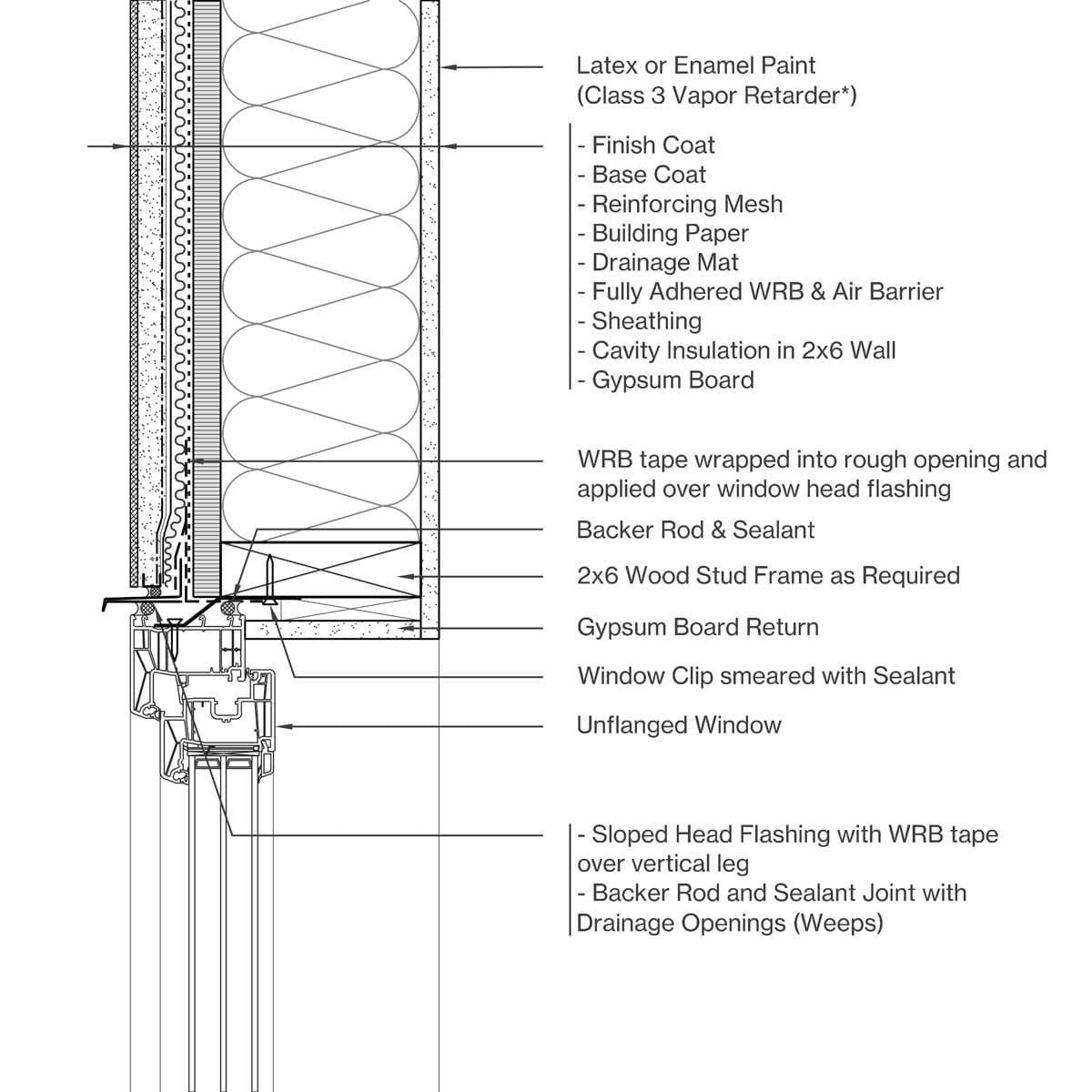 Latex or Enamel Paint
(Class 3 Vapor Retarder*)

- Finish Coat
- Base Coat
- Reinforcing Mesh
- Building Paper
- Drainage Mat
- Fully Adhered WRB & Air Barrier
- Sheathing
- Cavity Insulation in 2x6 Wall
- Gypsum Board

WRB tape wrapped into rough opening and applied over window head flashing

Backer Rod & Sealant

2x6 Wood Stud Frame as Required

Gypsum Board Return

Window Clip smeared with Sealant

Unflanged Window

- Sloped Head Flashing with WRB tape over vertical leg
- Backer Rod and Sealant Joint with Drainage Openings (Weeps)