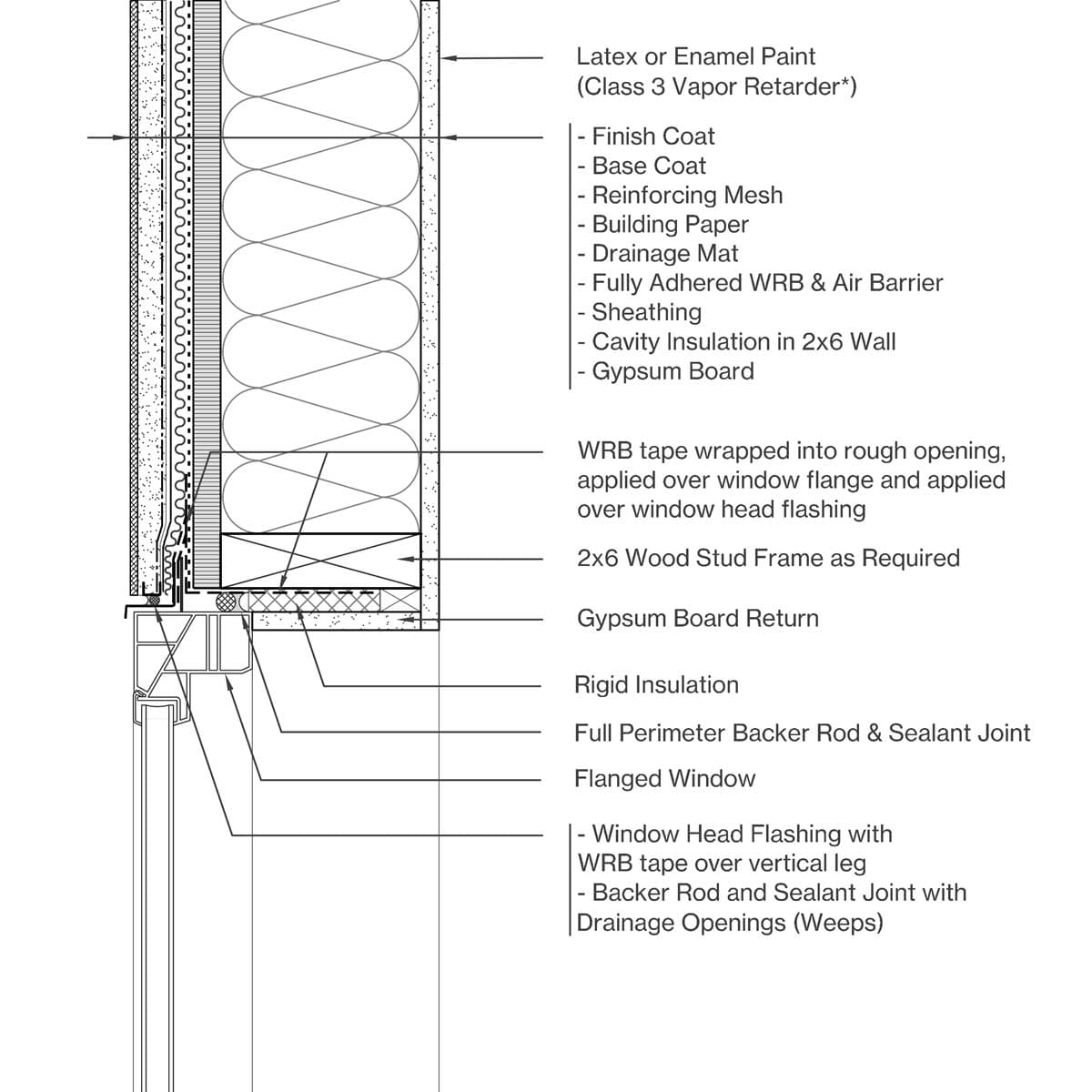 Latex or Enamel Paint
(Class 3 Vapor Retarder*)

- Finish Coat
- Base Coat
- Reinforcing Mesh
- Building Paper
- Drainage Mat
- Fully Adhered WRB & Air Barrier
- Sheathing
- Cavity Insulation in 2x6 Wall
- Gypsum Board

WRB tape wrapped into rough opening, applied over window flange and applied over window head flashing

2x6 Wood Stud Frame as Required

Gypsum Board Return

Rigid Insulation

Full Perimeter Backer Rod & Sealant Joint

Flanged Window

- Window Head Flashing with WRB tape over vertical leg
- Backer Rod and Sealant Joint with Drainage Openings (Weeps)