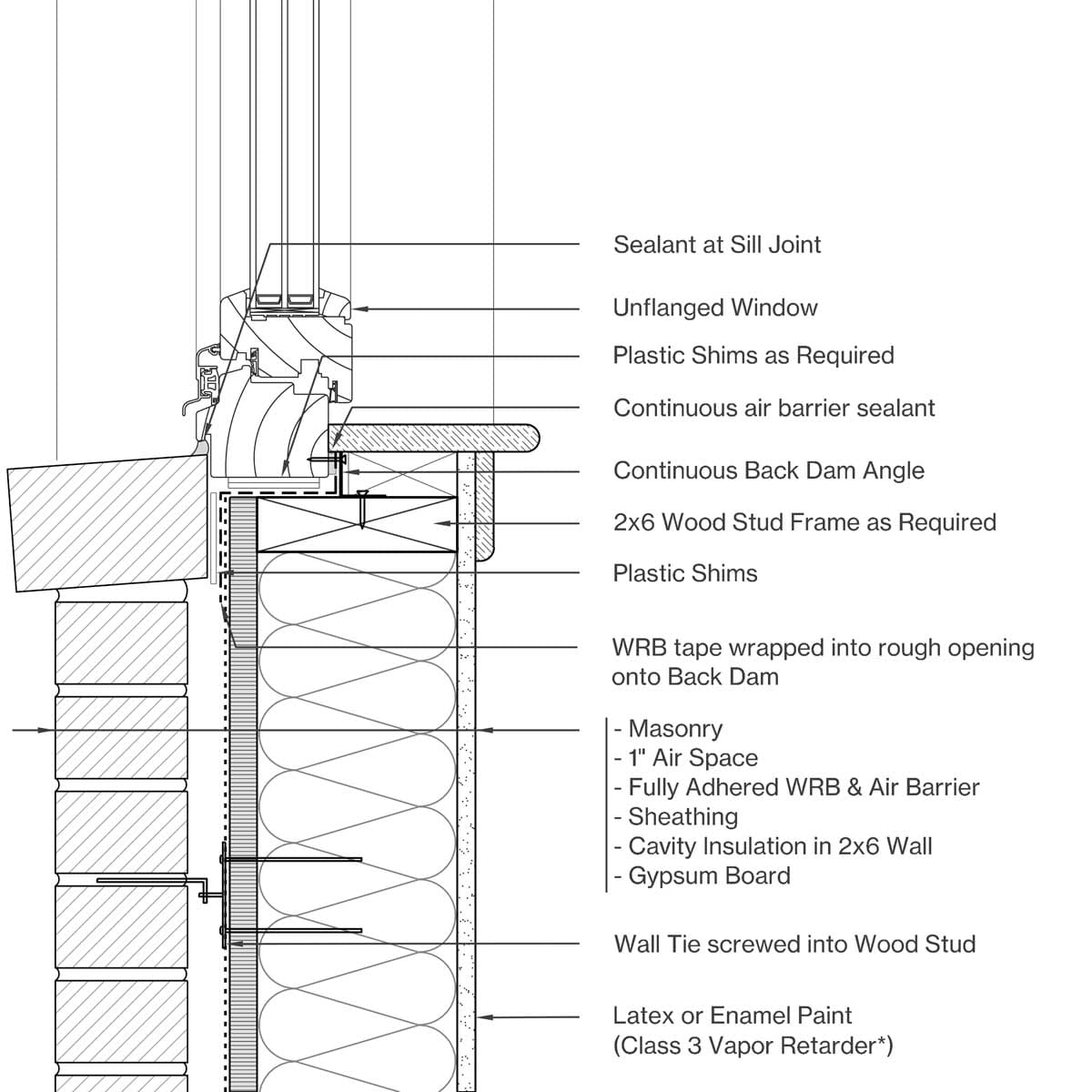 Sealant at Sill Joint

Unflanged Window

Plastic Shims as Required

Continuous air barrier sealant

Continuous Back Dam Angle

2x6 Wood Stud Frame as Required

Plastic Shims

WRB tape wrapped into rough opening onto Back Dam

- Masonry
- 1" Air Space
- Fully Adhered WRB & Air Barrier
- Sheathing
- Cavity Insulation in 2x6 Wall
- Gypsum Board

Wall Tie screwed into Wood Stud

Latex or Enamel Paint
(Class 3 Vapor Retarder*)