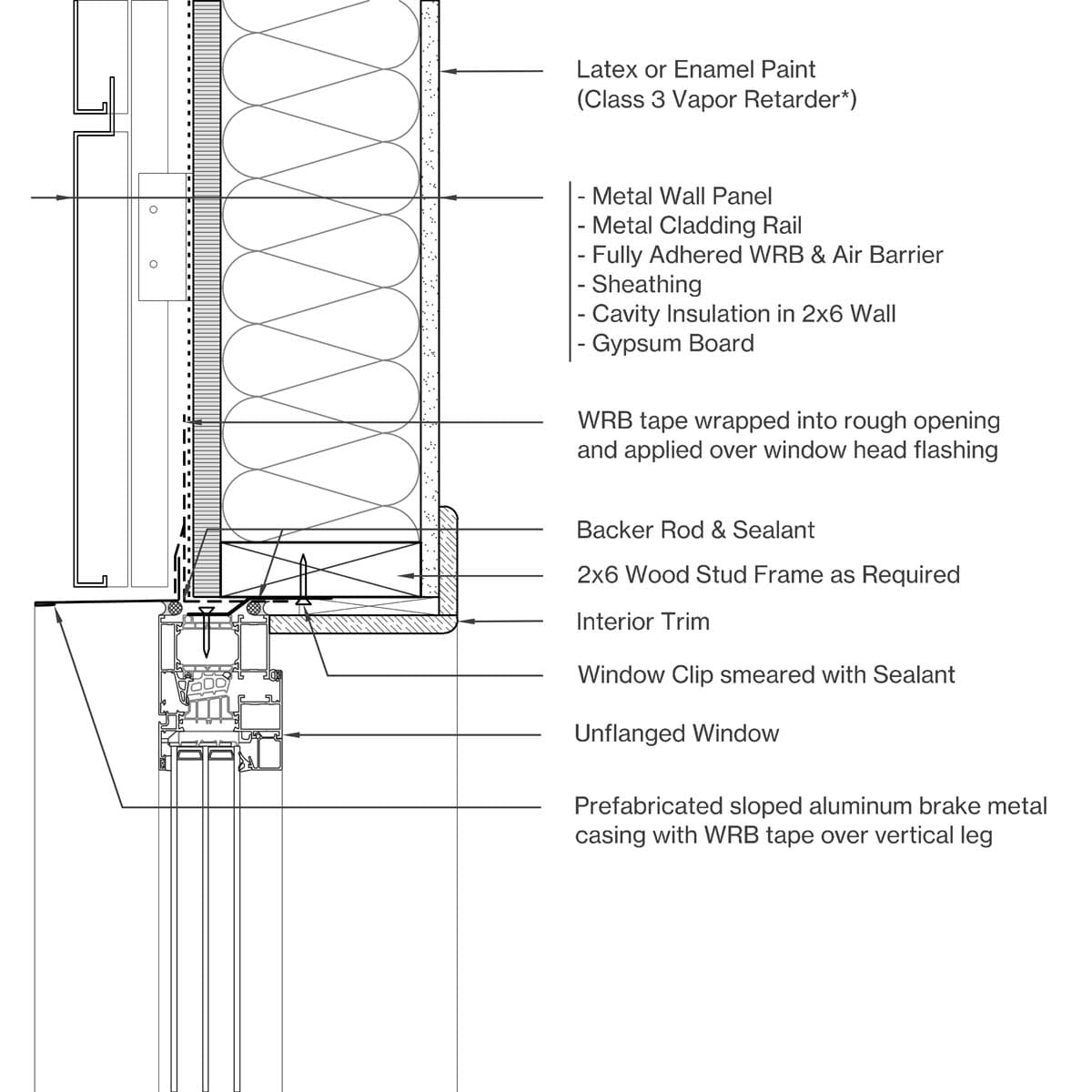 Latex or Enamel Paint
(Class 3 Vapor Retarder*)

- Metal Wall Panel
- Metal Cladding Rail
- Fully Adhered WRB & Air Barrier
- Sheathing
- Cavity Insulation in 2x6 Wall
- Gypsum Board

WRB tape wrapped into rough opening and applied over window head flashing

Backer Rod & Sealant

2x6 Wood Stud Frame as Required

Interior Trim

Window Clip smeared with Sealant

Unflanged Window

Prefabricated sloped aluminum brake metal casing with WRB tape over vertical leg