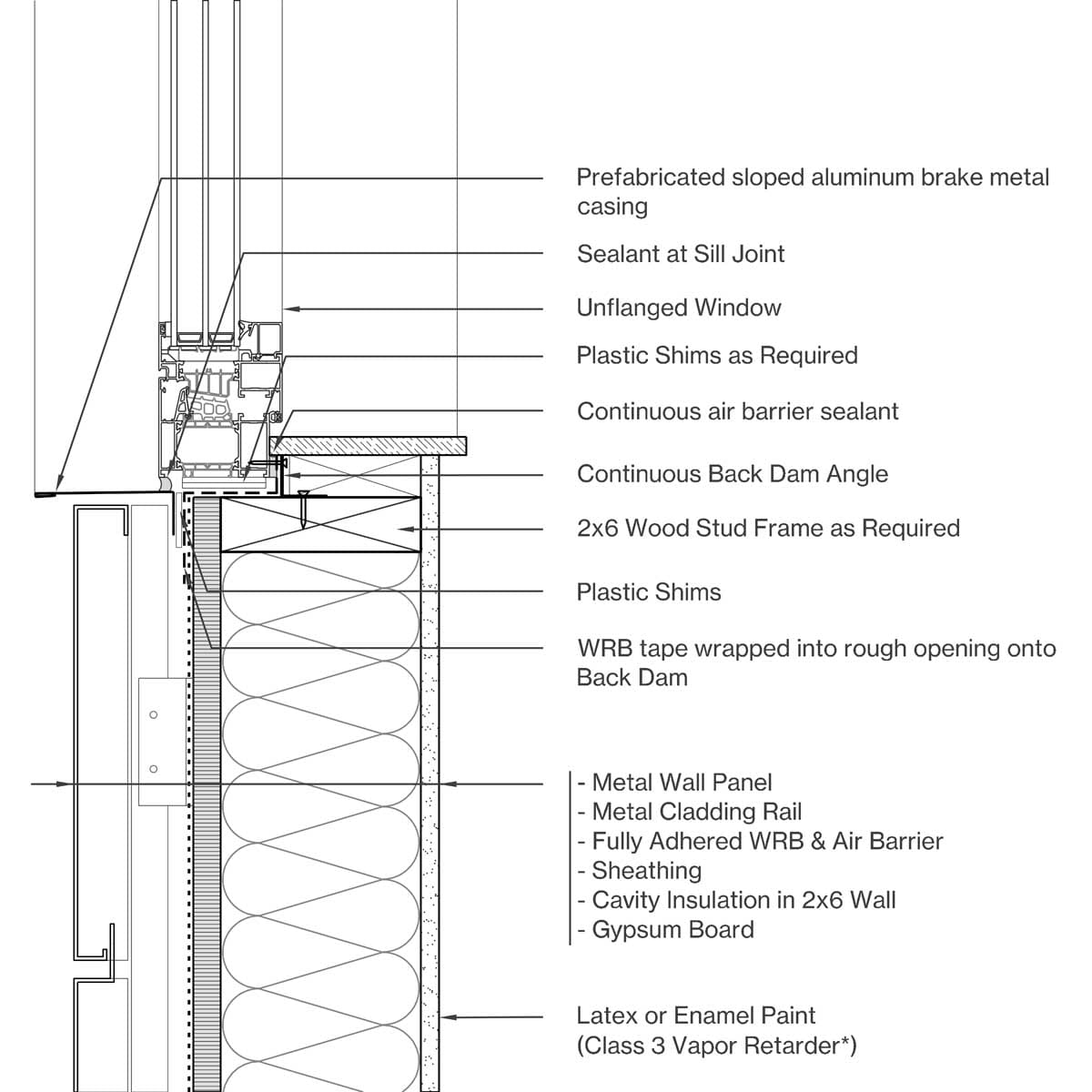 Prefabricated sloped aluminum brake metal casing

Sealant at Sill Joint

Unflanged Window

Plastic Shims as Required

Continuous air barrier sealant

Continuous Back Dam Angle

2x6 Wood Stud Frame as Required

Plastic Shims

WRB tape wrapped into rough opening onto Back Dam

- Metal Wall Panel
- Metal Cladding Rail
- Fully Adhered WRB & Air Barrier
- Sheathing
- Cavity Insulation in 2x6 Wall
- Gypsum Board

Latex or Enamel Paint
(Class 3 Vapor Retarder*)