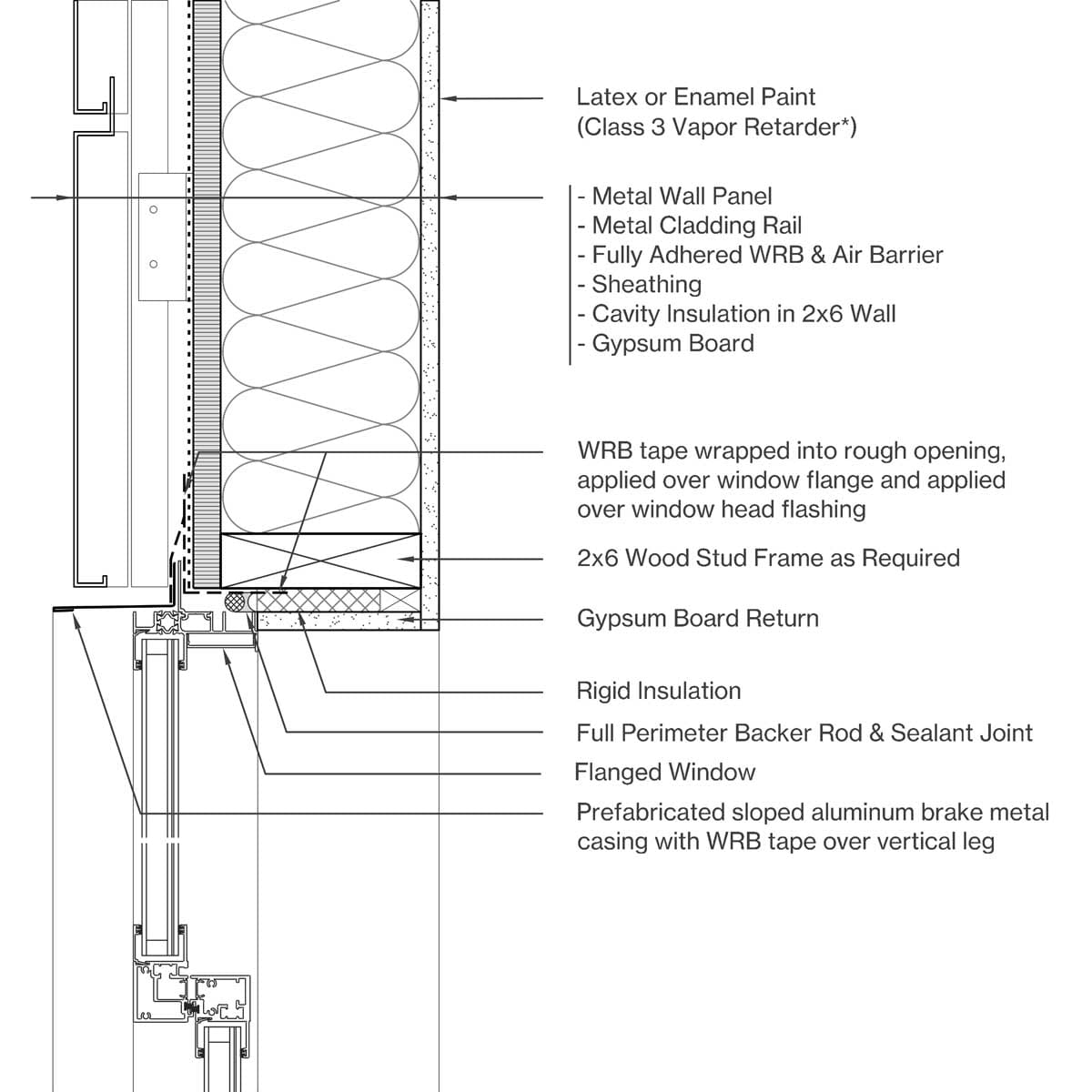 Latex or Enamel Paint
(Class 3 Vapor Retarder*)

- Metal Wall Panel
- Metal Cladding Rail
- Fully Adhered WRB & Air Barrier
- Sheathing
- Cavity Insulation in 2x6 Wall
- Gypsum Board

WRB tape wrapped into rough opening, applied over window flange and applied over window head flashing

2x6 Wood Stud Frame as Required

Gypsum Board Return

Rigid Insulation

Full Perimeter Backer Rod & Sealant Joint

Flanged Window

Prefabricated sloped aluminum brake metal casing with WRB tape over vertical leg