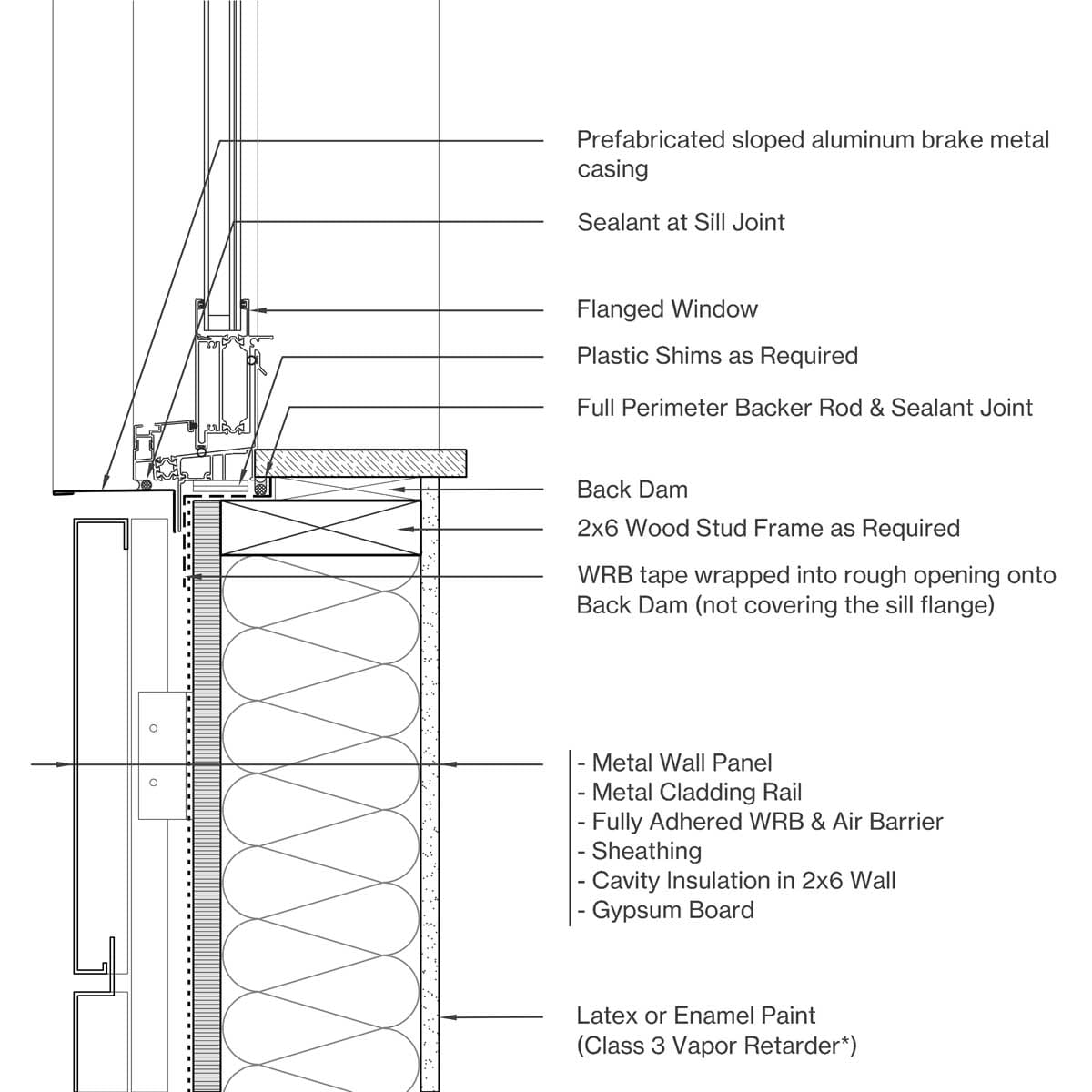 Prefabricated sloped aluminum brake metal casing

Sealant at Sill Joint

Flanged Window

Plastic Shims as Required

Full Perimeter Backer Rod & Sealant Joint

Back Dam

2x6 Wood Stud Frame as Required

WRB tape wrapped into rough opening onto Back Dam (not covering the sill flange)

- Metal Wall Panel
- Metal Cladding Rail
- Fully Adhered WRB & Air Barrier
- Sheathing
- Cavity Insulation in 2x6 Wall
- Gypsum Board

Latex or Enamel Paint (Class 3 Vapor Retarder*)