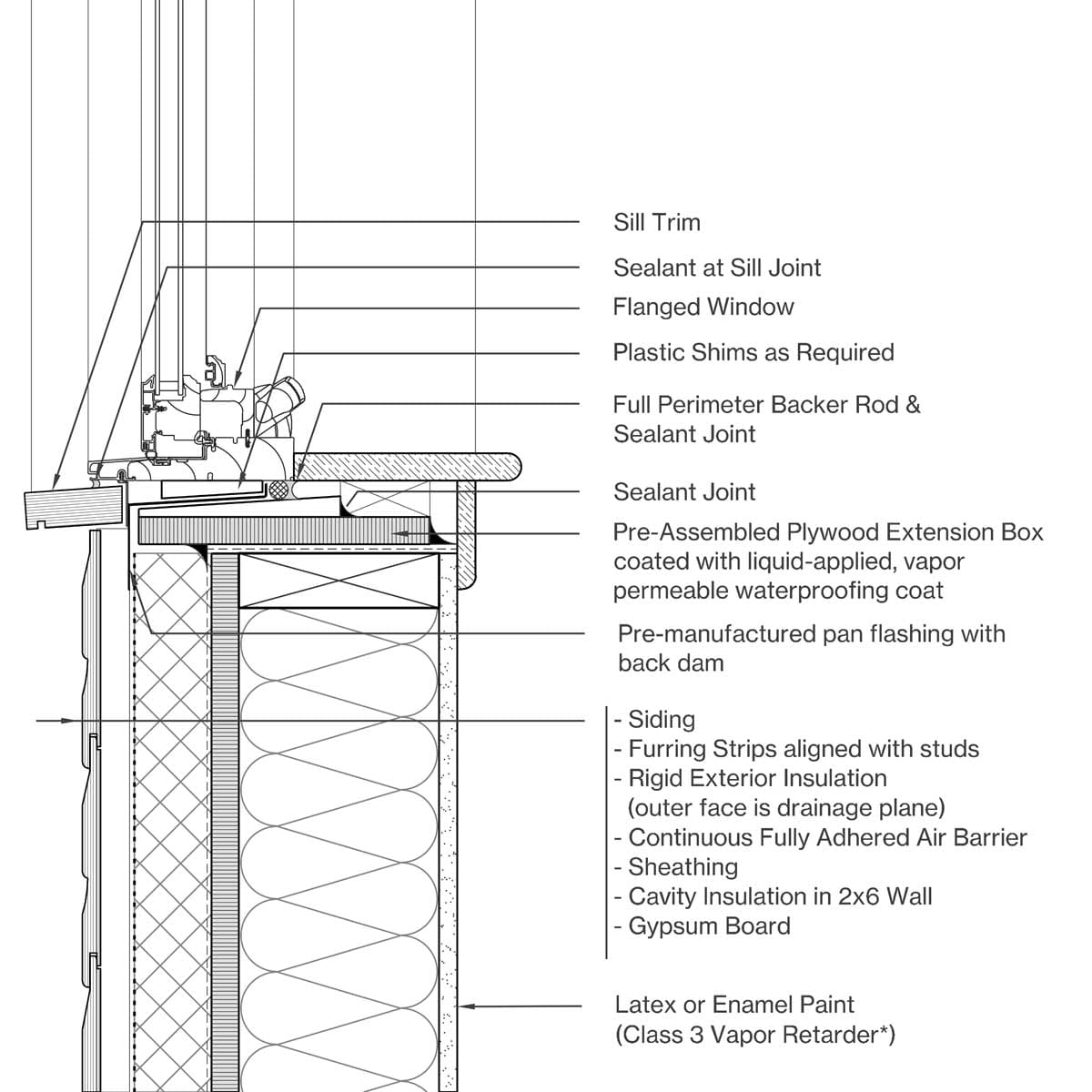 Sill Trim

Sealant at Sill Joint

Flanged Window

Plastic Shims as Required

Full Perimeter Backer Rod & Sealant Joint

Sealant Joint

Pre-Assembled Plywood Extension Box coated with liquid-applied, vapor permeable waterproofing coat

Pre-manufactured pan flashing with back dam

- Siding
- Furring Strips aligned with studs
- Rigid Exterior Insulation (outer face is drainage plane)
- Continuous Fully Adhered Air Barrier
- Sheathing
- Cavity Insulation in 2x6 Wall
- Gypsum Board

Latex or Enamel Paint (Class 3 Vapor Retarder*)