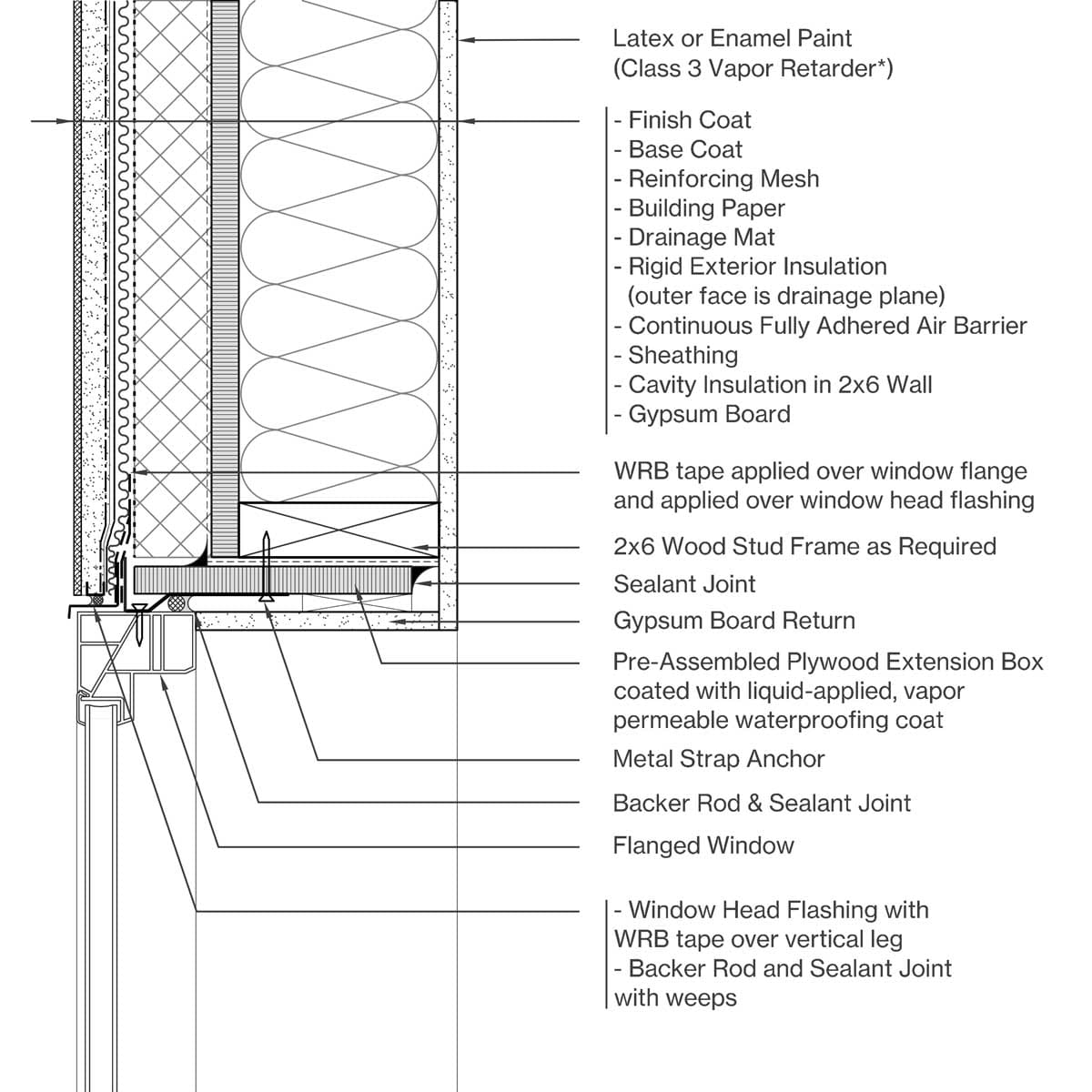 Latex or Enamel Paint
(Class 3 Vapor Retarder*)

- Finish Coat
- Base Coat
- Reinforcing Mesh
- Building Paper
- Drainage Mat
- Rigid Exterior Insulation
(outer face is drainage plane)
- Continuous Fully Adhered Air Barrier
- Sheathing
- Cavity Insulation in 2x6 Wall
- Gypsum Board

WRB tape applied over window flange and applied over window head flashing

2x6 Wood Stud Frame as Required

Sealant Joint

Gypsum Board Return

Pre-Assembled Plywood Extension Box coated with liquid-applied, vapor permeable waterproofing coat

Metal Strap Anchor

Backer Rod & Sealant Joint

Flanged Window

- Window Head Flashing with WRB tape over vertical leg
- Backer Rod and Sealant Joint with weeps