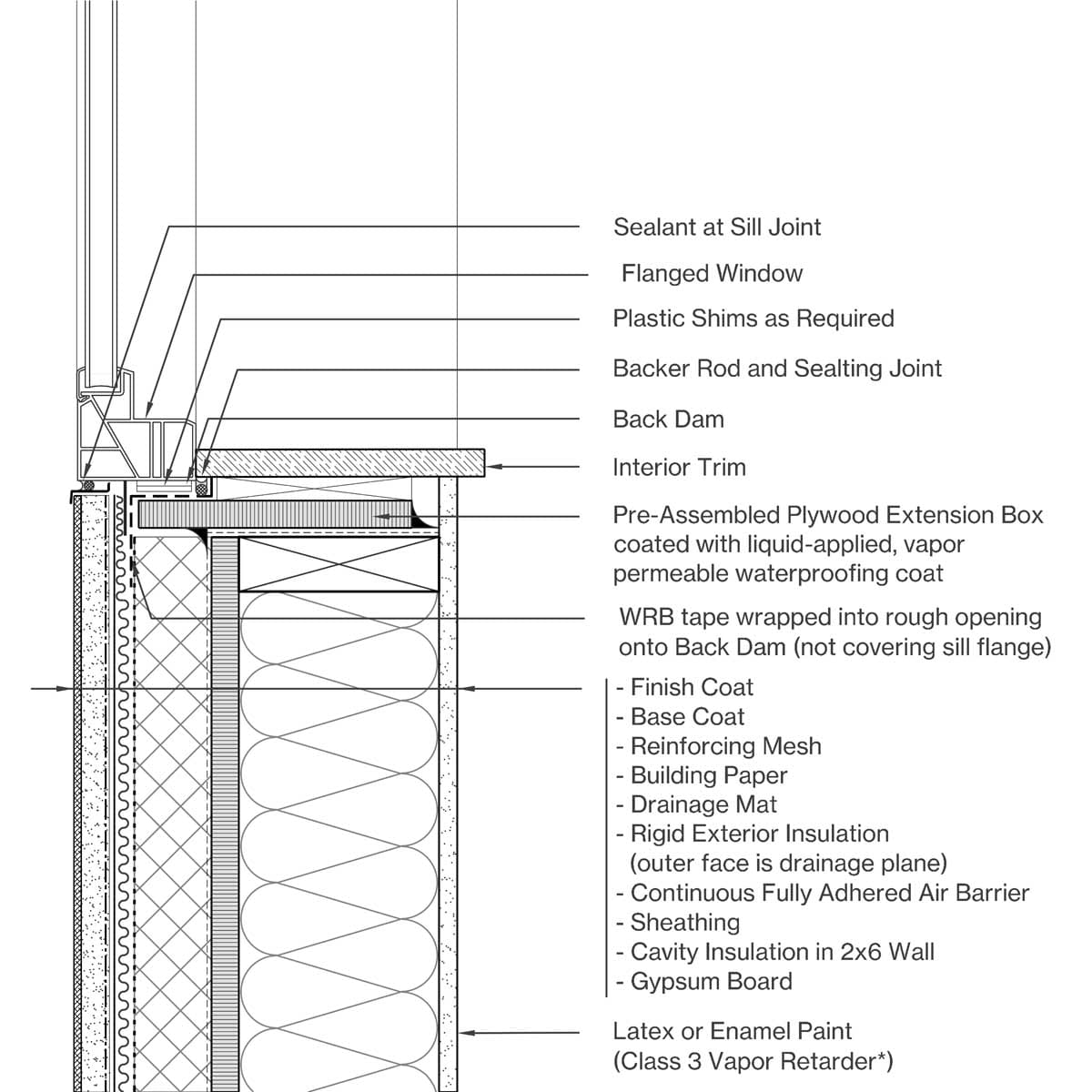 Sealant at Sill Joint

Flanged Window

Plastic Shims as Required

Backer Rod and Sealting Joint

Back Dam

Interior Trim

Pre-Assembled Plywood Extension Box coated with liquid-applied, vapor permeable waterproofing coat

WRB tape wrapped into rough opening onto Back Dam (not covering sill flange)

- Finish Coat
- Base Coat
- Reinforcing Mesh
- Building Paper
- Drainage Mat
- Rigid Exterior Insulation (outer face is drainage plane)
- Continuous Fully Adhered Air Barrier
- Sheathing
- Cavity Insulation in 2x6 Wall
- Gypsum Board

Latex or Enamel Paint (Class 3 Vapor Retarder*)