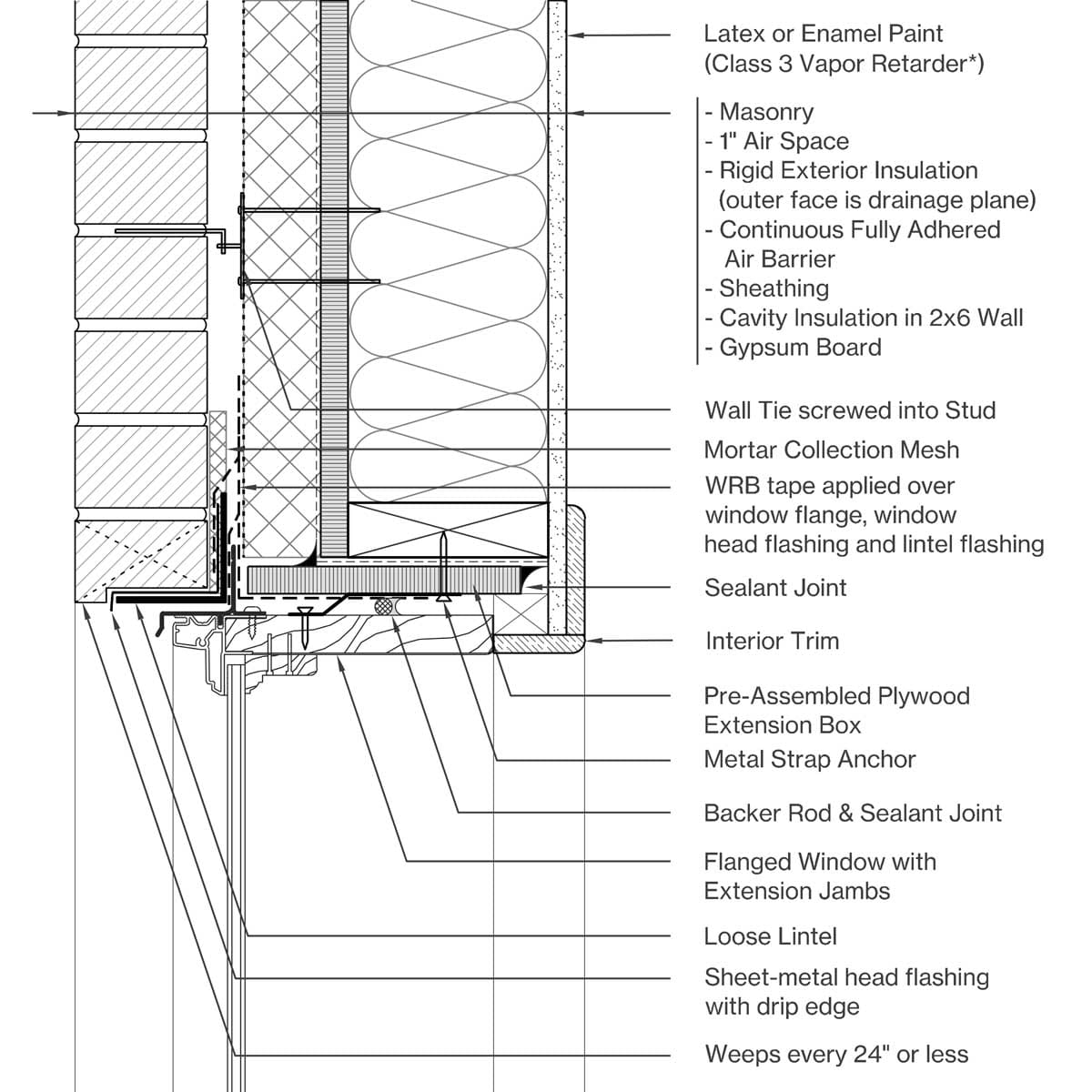 Latex or Enamel Paint
(Class 3 Vapor Retarder*)

- Masonry
- 1" Air Space
- Rigid Exterior Insulation
(outer face is drainage plane)
- Continuous Fully Adhered
Air Barrier
- Sheathing
- Cavity Insulation in 2x6 Wall
- Gypsum Board

Wall Tie screwed into Stud

Mortar Collection Mesh

WRB tape applied over window flange, window head flashing and lintel flashing

Sealant Joint

Interior Trim

Pre-Assembled Plywood Extension Box

Metal Strap Anchor

Backer Rod & Sealant Joint

Flanged Window with Extension Jambs

Loose Lintel

Sheet-metal head flashing with drip edge

Weeps every 24" or less