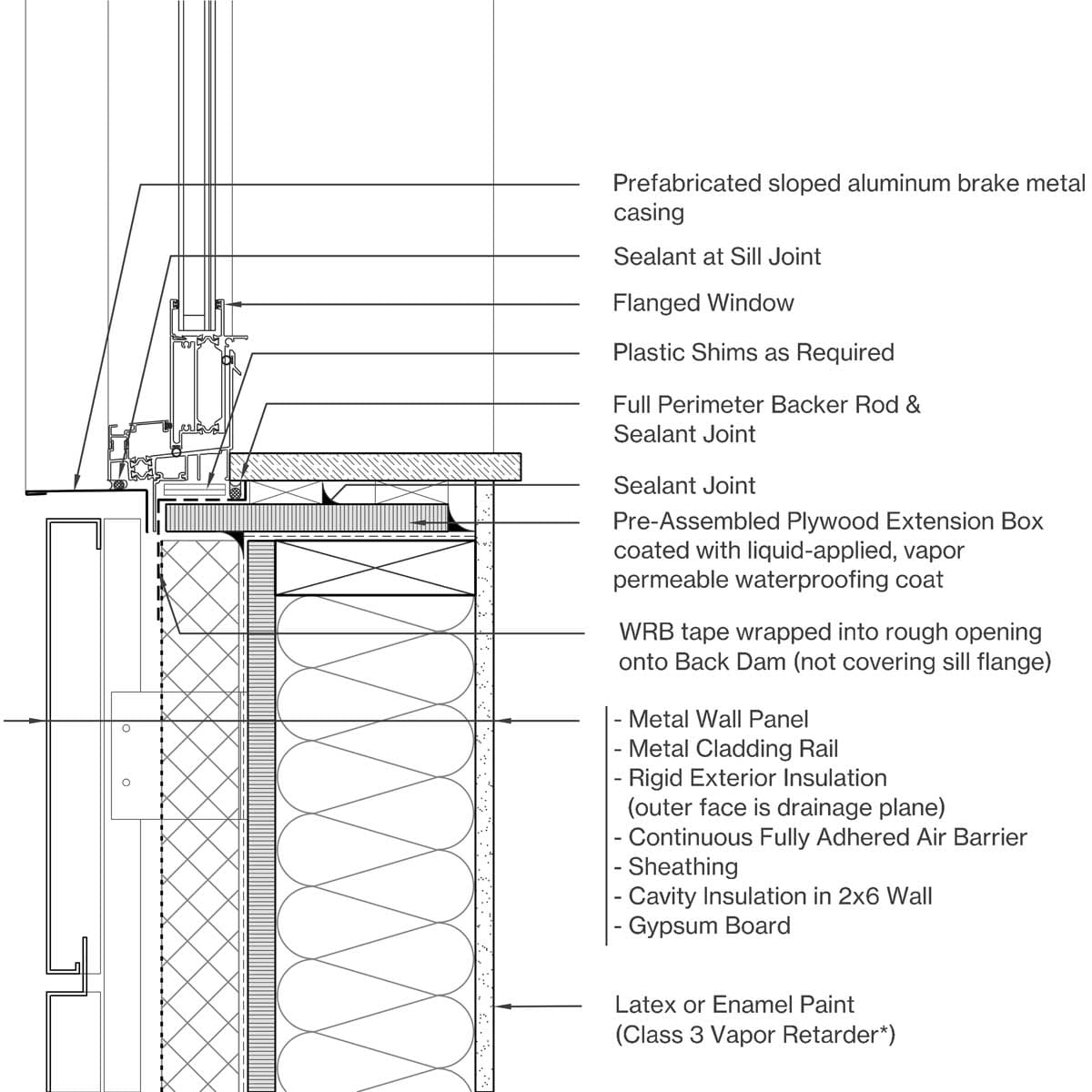 Prefabricated sloped aluminum brake metal casing

Sealant at Sill Joint

Flanged Window

Plastic Shims as Required

Full Perimeter Backer Rod & Sealant Joint

Sealant Joint

Pre-Assembled Plywood Extension Box coated with liquid-applied, vapor permeable waterproofing coat

WRB tape wrapped into rough opening onto Back Dam (not covering sill flange)

- Metal Wall Panel
- Metal Cladding Rail
- Rigid Exterior Insulation (outer face is drainage plane)
- Continuous Fully Adhered Air Barrier
- Sheathing
- Cavity Insulation in 2x6 Wall
- Gypsum Board

Latex or Enamel Paint (Class 3 Vapor Retarder*)