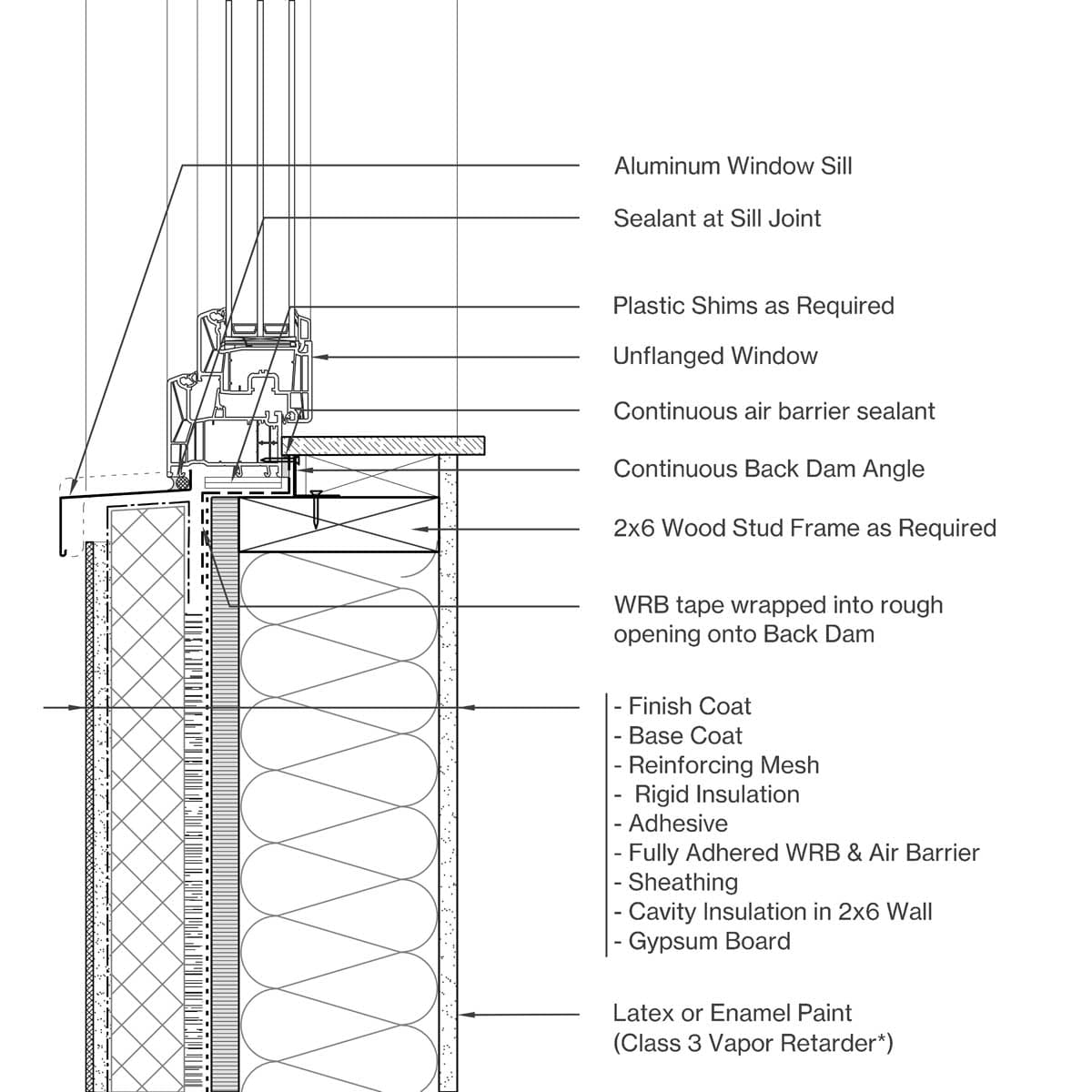 Aluminum Window Sill

Sealant at Sill Joint

Plastic Shims as Required

Unflanged Window

Continuous air barrier sealant

Continuous Back Dam Angle

2x6 Wood Stud Frame as Required

WRB tape wrapped into rough opening onto Back Dam

- Finish Coat
- Base Coat
- Reinforcing Mesh
- Rigid Insulation
- Adhesive
- Fully Adhered WRB & Air Barrier
- Sheathing
- Cavity Insulation in 2x6 Wall
- Gypsum Board

Latex or Enamel Paint
(Class 3 Vapor Retarder*)