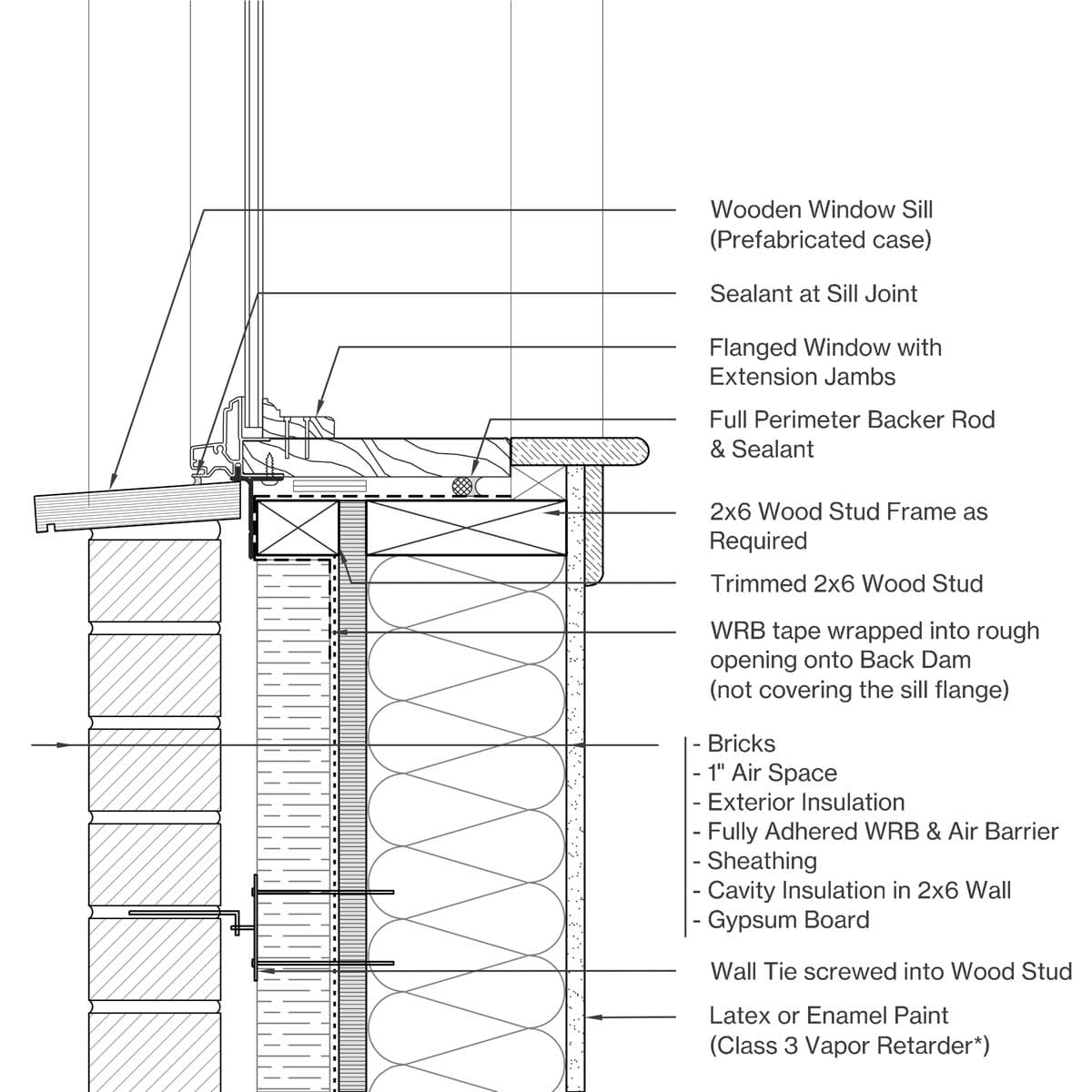 Wooden Window Sill
(Prefabricated case)

Sealant at Sill Joint

Flanged Window with
Extension Jambs

Full Perimeter Backer Rod
& Sealant

2x6 Wood Stud Frame as
Required

Trimmed 2x6 Wood Stud

WRB tape wrapped into rough
opening onto Back Dam
(not covering the sill flange)

- Bricks
- 1" Air Space
- Exterior Insulation
- Fully Adhered WRB & Air Barrier
- Sheathing
- Cavity Insulation in 2x6 Wall
- Gypsum Board

Wall Tie screwed into Wood Stud

Latex or Enamel Paint
(Class 3 Vapor Retarder*)