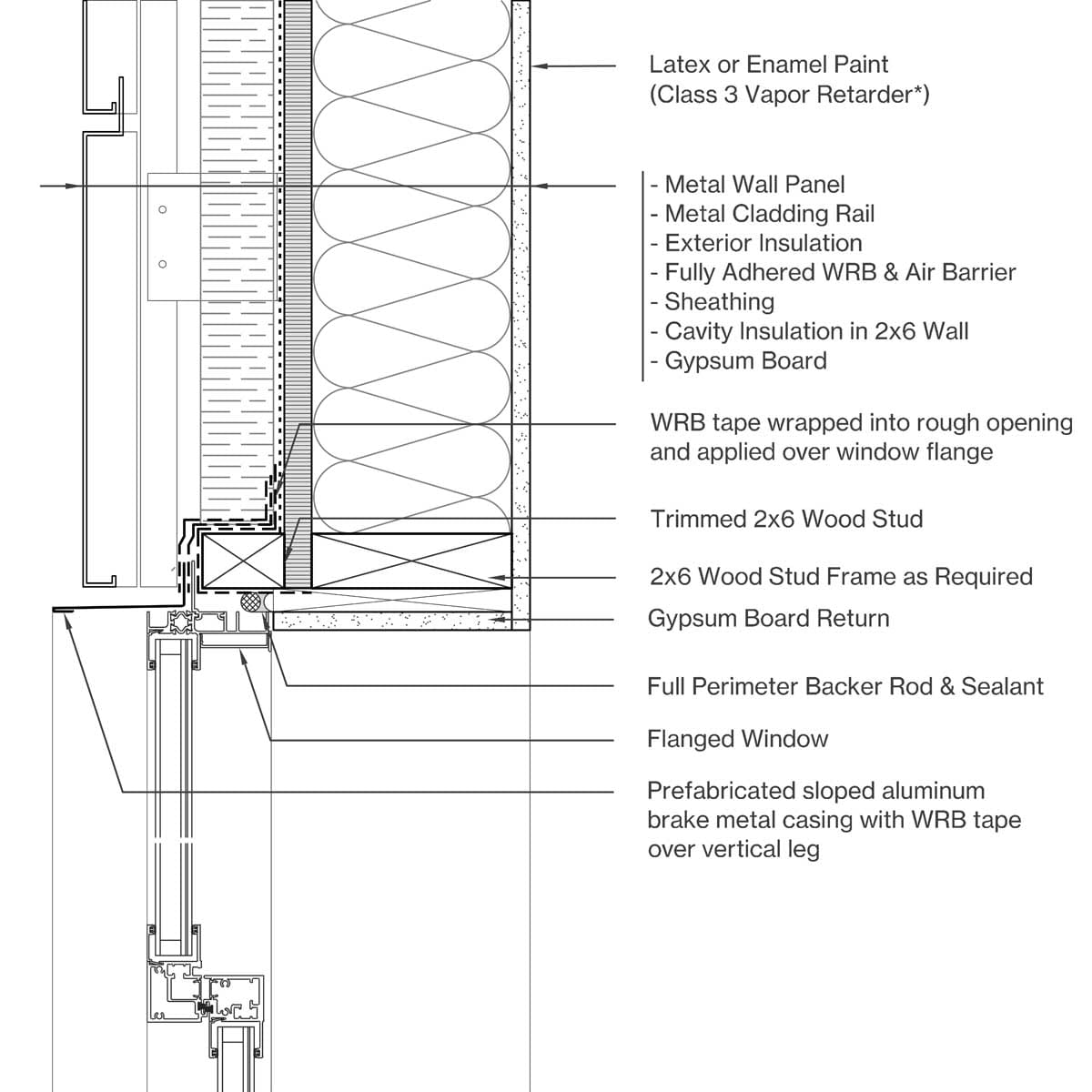 Latex or Enamel Paint
(Class 3 Vapor Retarder*)

- Metal Wall Panel
- Metal Cladding Rail
- Exterior Insulation
- Fully Adhered WRB & Air Barrier
- Sheathing
- Cavity Insulation in 2x6 Wall
- Gypsum Board

WRB tape wrapped into rough opening and applied over window flange

Trimmed 2x6 Wood Stud

2x6 Wood Stud Frame as Required

Gypsum Board Return

Full Perimeter Backer Rod & Sealant

Flanged Window

Prefabricated sloped aluminum brake metal casing with WRB tape over vertical leg