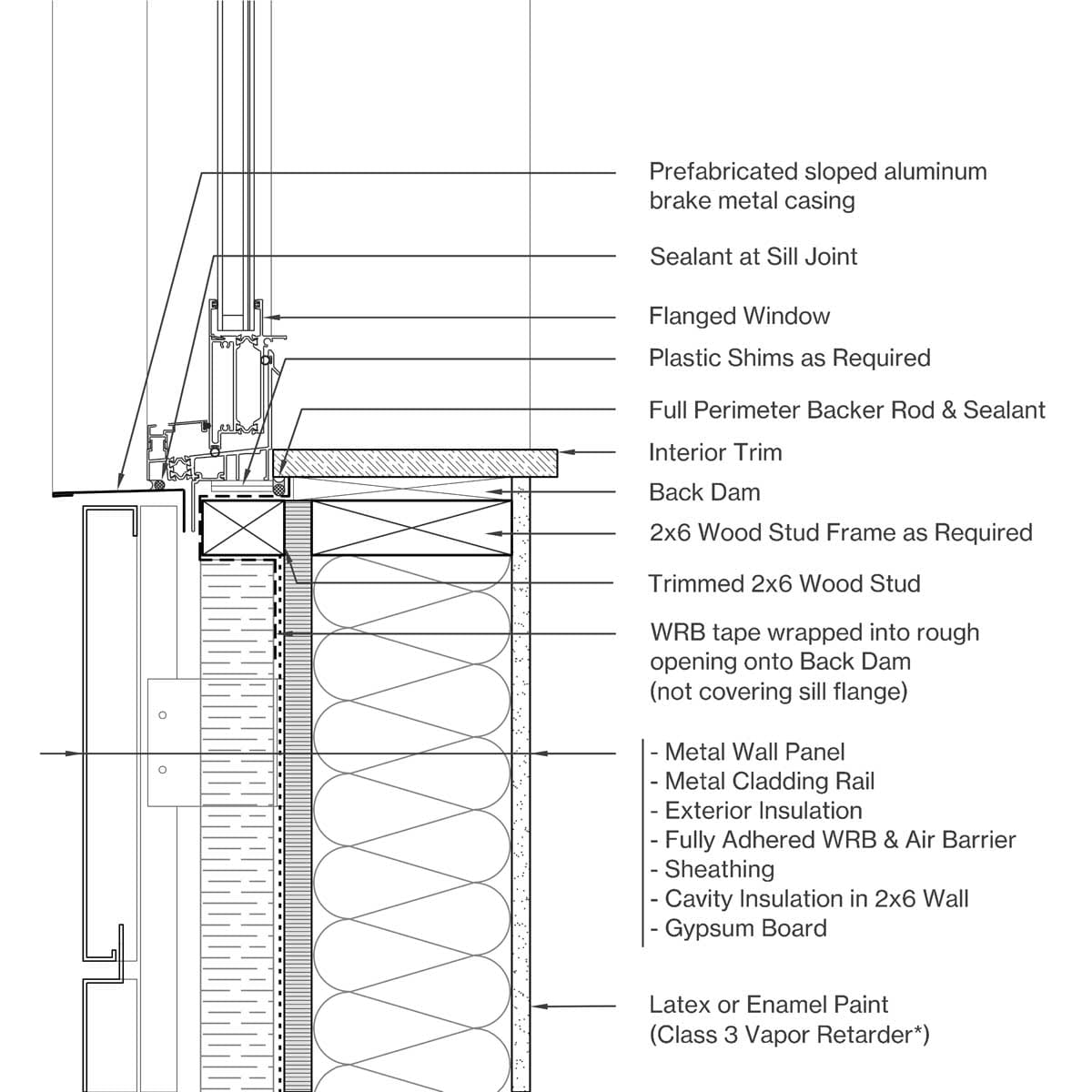 Prefabricated sloped aluminum brake metal casing

Sealant at Sill Joint

Flanged Window

Plastic Shims as Required

Full Perimeter Backer Rod & Sealant

Interior Trim

Back Dam

2x6 Wood Stud Frame as Required

Trimmed 2x6 Wood Stud

WRB tape wrapped into rough opening onto Back Dam (not covering sill flange)

- Metal Wall Panel
- Metal Cladding Rail
- Exterior Insulation
- Fully Adhered WRB & Air Barrier
- Sheathing
- Cavity Insulation in 2x6 Wall
- Gypsum Board

Latex or Enamel Paint (Class 3 Vapor Retarder*)