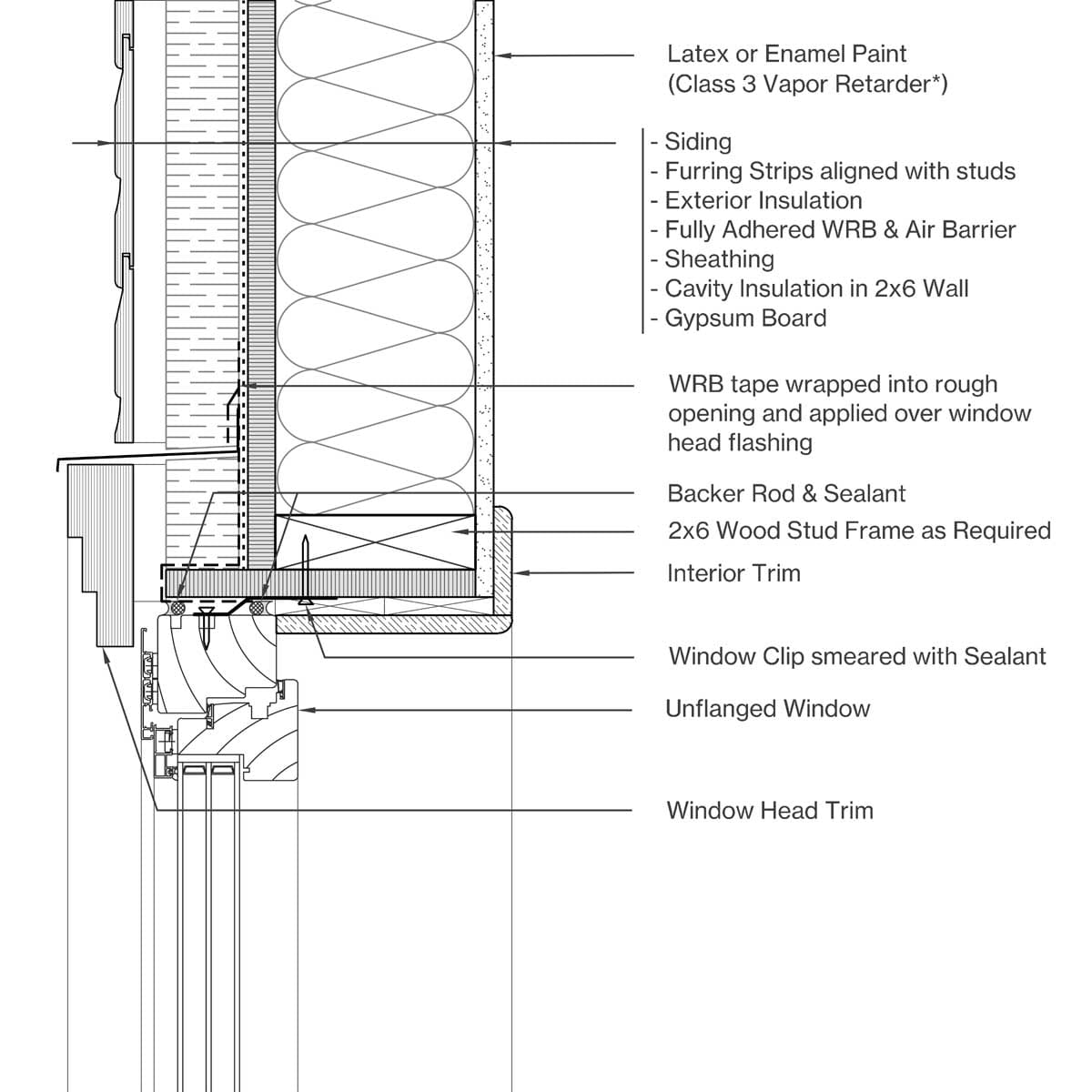 Latex or Enamel Paint
(Class 3 Vapor Retarder*)

- Siding
- Furring Strips aligned with studs
- Exterior Insulation
- Fully Adhered WRB & Air Barrier
- Sheathing
- Cavity Insulation in 2x6 Wall
- Gypsum Board

WRB tape wrapped into rough opening and applied over window head flashing

Backer Rod & Sealant

2x6 Wood Stud Frame as Required

Interior Trim

Window Clip smeared with Sealant

Unflanged Window

Window Head Trim