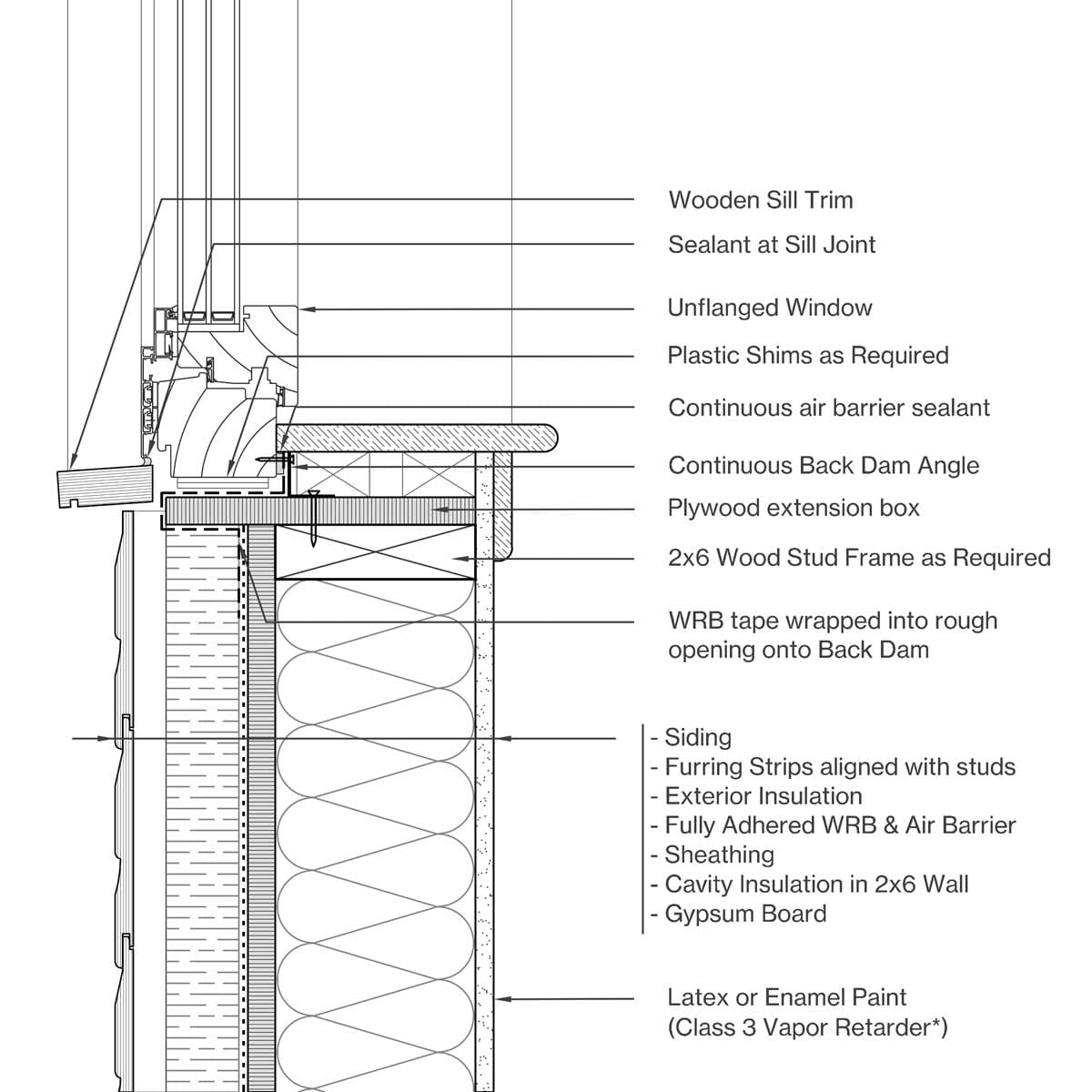 Wooden Sill Trim

Sealant at Sill Joint

Unflanged Window

Plastic Shims as Required

Continuous air barrier sealant

Continuous Back Dam Angle

Plywood extension box

2x6 Wood Stud Frame as Required

WRB tape wrapped into rough opening onto Back Dam

- Siding
- Furring Strips aligned with studs
- Exterior Insulation
- Fully Adhered WRB & Air Barrier
- Sheathing
- Cavity Insulation in 2x6 Wall
- Gypsum Board

Latex or Enamel Paint (Class 3 Vapor Retarder*)