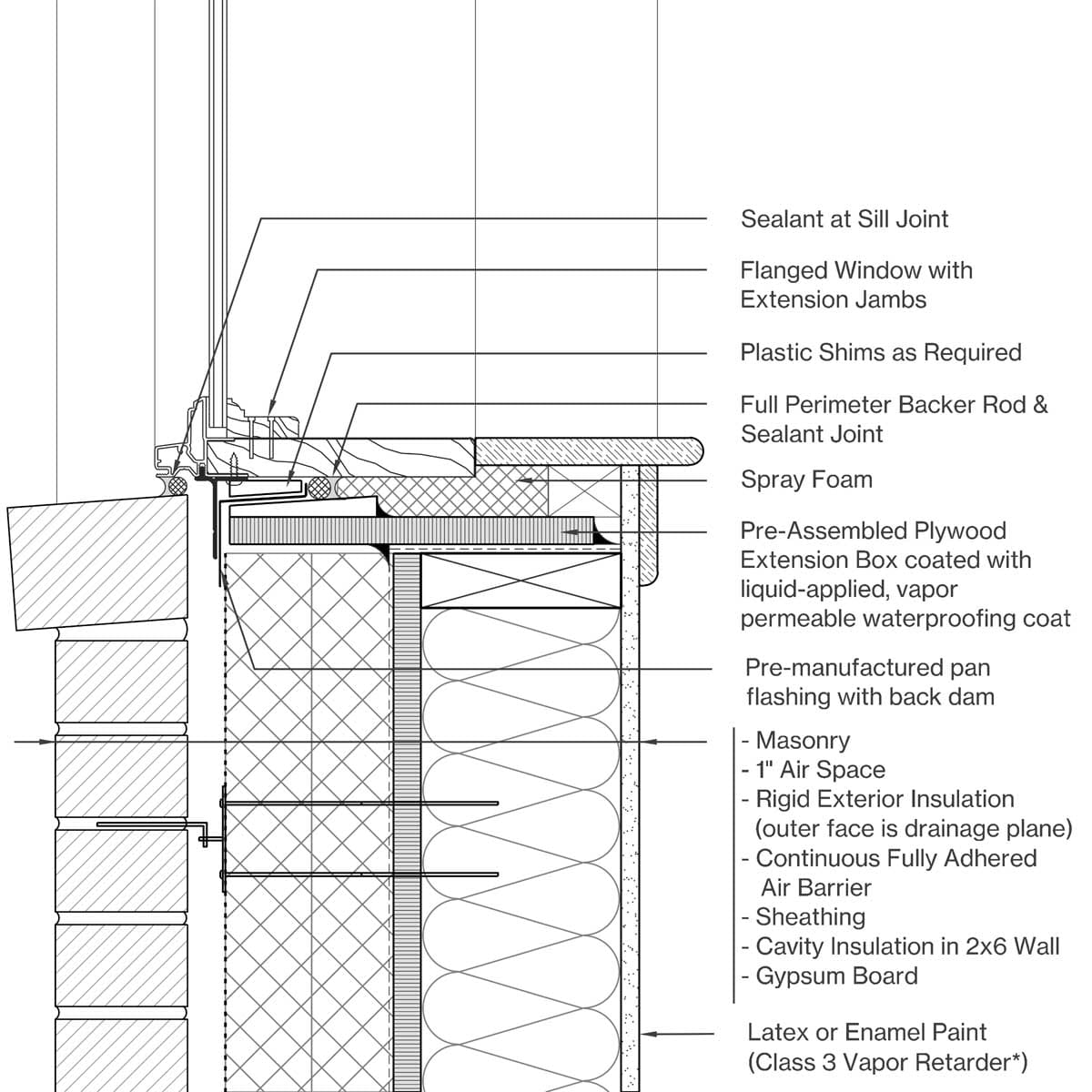 Sealant at Sill Joint

Flanged Window with Extension Jambs

Plastic Shims as Required

Full Perimeter Backer Rod & Sealant Joint

Spray Foam

Pre-Assembled Plywood Extension Box coated with liquid-applied, vapor permeable waterproofing coat

Pre-manufactured pan flashing with back dam

- Masonry
- 1" Air Space
- Rigid Exterior Insulation (outer face is drainage plane)
- Continuous Fully Adhered Air Barrier
- Sheathing
- Cavity Insulation in 2x6 Wall
- Gypsum Board

Latex or Enamel Paint (Class 3 Vapor Retarder*)