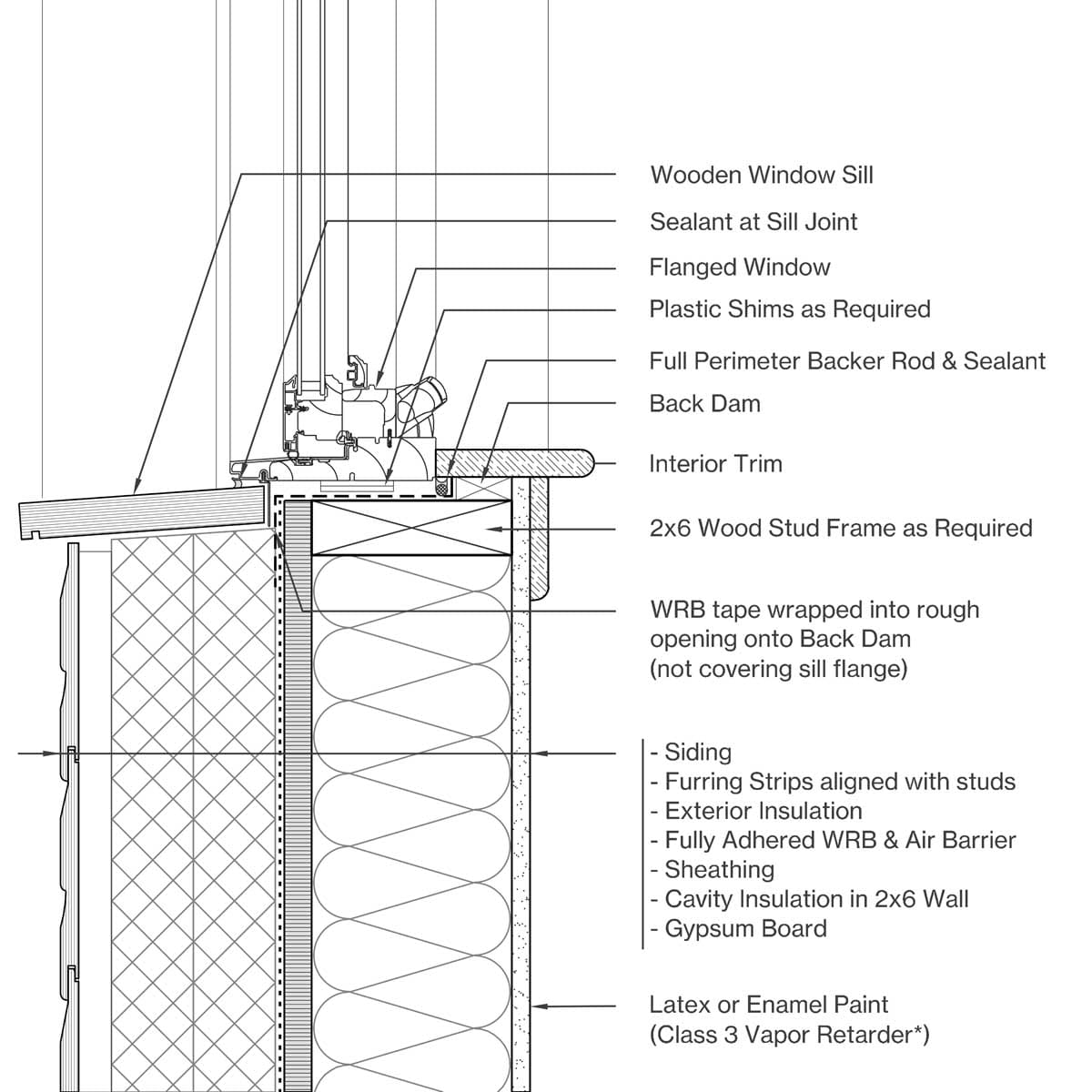 Wooden Window Sill

Sealant at Sill Joint

Flanged Window

Plastic Shims as Required

Full Perimeter Backer Rod & Sealant

Back Dam

Interior Trim

2x6 Wood Stud Frame as Required

WRB tape wrapped into rough opening onto Back Dam (not covering sill flange)

- Siding
- Furring Strips aligned with studs
- Exterior Insulation
- Fully Adhered WRB & Air Barrier
- Sheathing
- Cavity Insulation in 2x6 Wall
- Gypsum Board

Latex or Enamel Paint (Class 3 Vapor Retarder*)