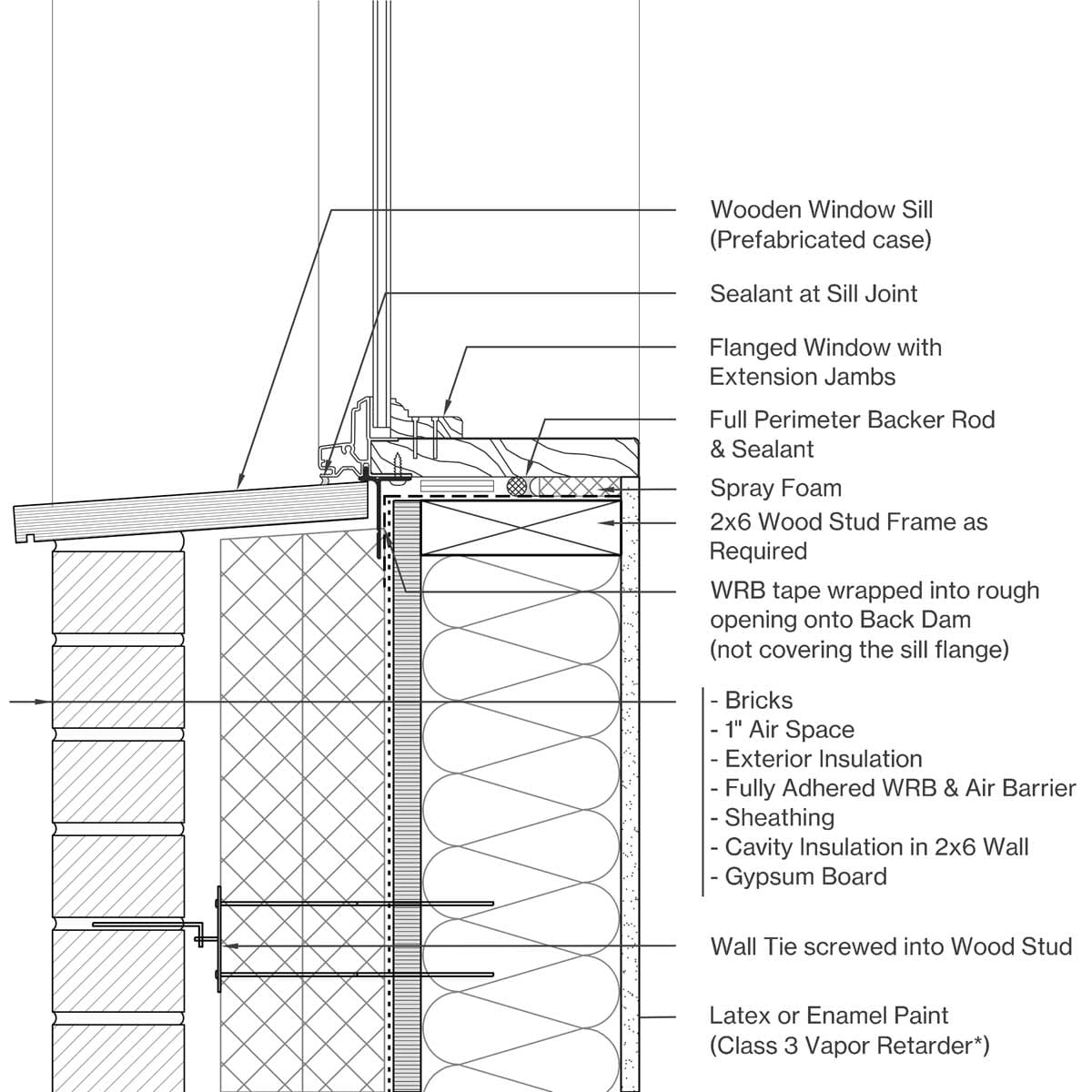 Wooden Window Sill
(Prefabricated case)

Sealant at Sill Joint

Flanged Window with
Extension Jambs

Full Perimeter Backer Rod
& Sealant

Spray Foam

2x6 Wood Stud Frame as
Required

WRB tape wrapped into rough
opening onto Back Dam
(not covering the sill flange)

- Bricks
- 1" Air Space
- Exterior Insulation
- Fully Adhered WRB & Air Barrier
- Sheathing
- Cavity Insulation in 2x6 Wall
- Gypsum Board

Wall Tie screwed into Wood Stud

Latex or Enamel Paint
(Class 3 Vapor Retarder*)