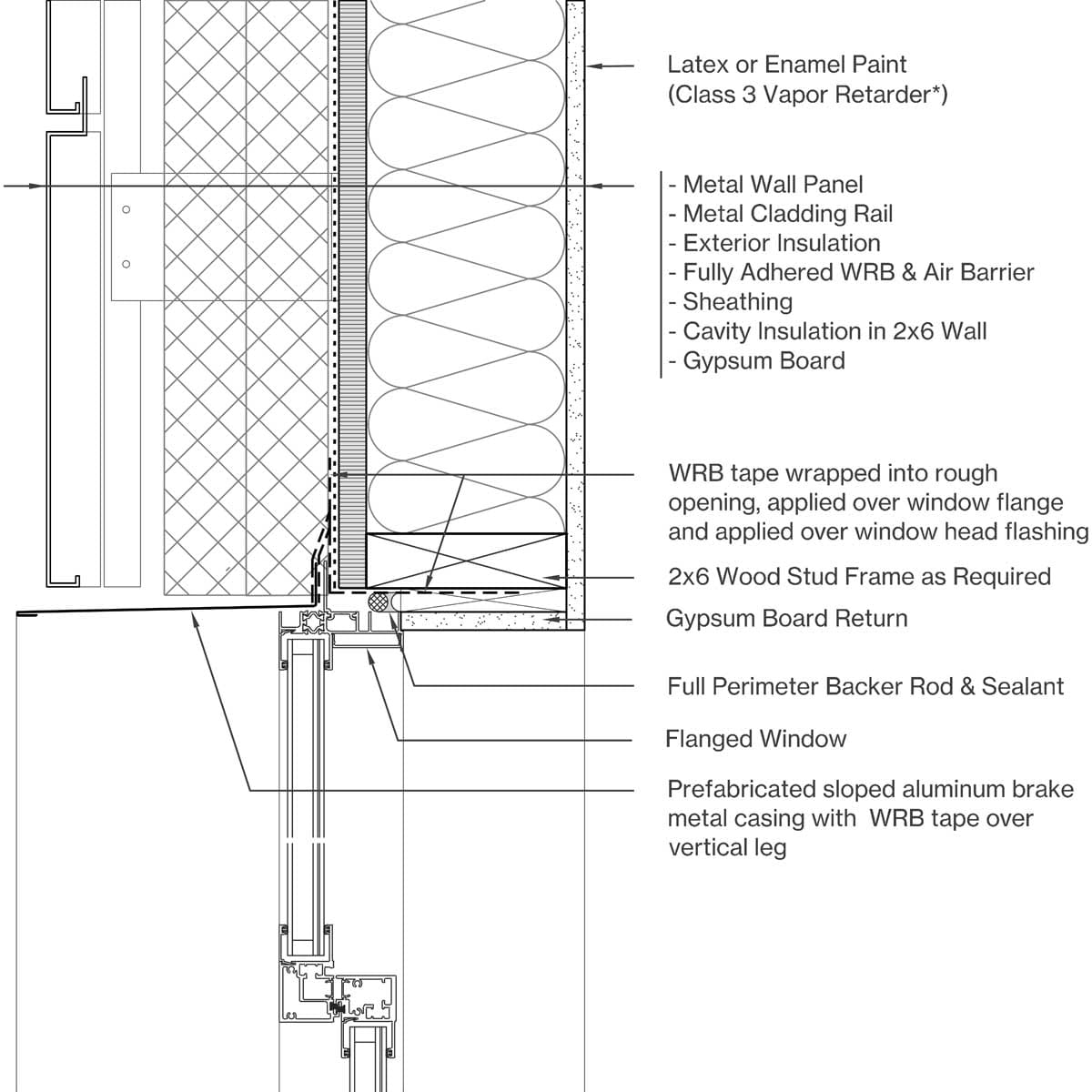 Latex or Enamel Paint
(Class 3 Vapor Retarder*)

- Metal Wall Panel
- Metal Cladding Rail
- Exterior Insulation
- Fully Adhered WRB & Air Barrier
- Sheathing
- Cavity Insulation in 2x6 Wall
- Gypsum Board

WRB tape wrapped into rough opening, applied over window flange and applied over window head flashing

2x6 Wood Stud Frame as Required

Gypsum Board Return

Full Perimeter Backer Rod & Sealant

Flanged Window

Prefabricated sloped aluminum brake metal casing with WRB tape over vertical leg