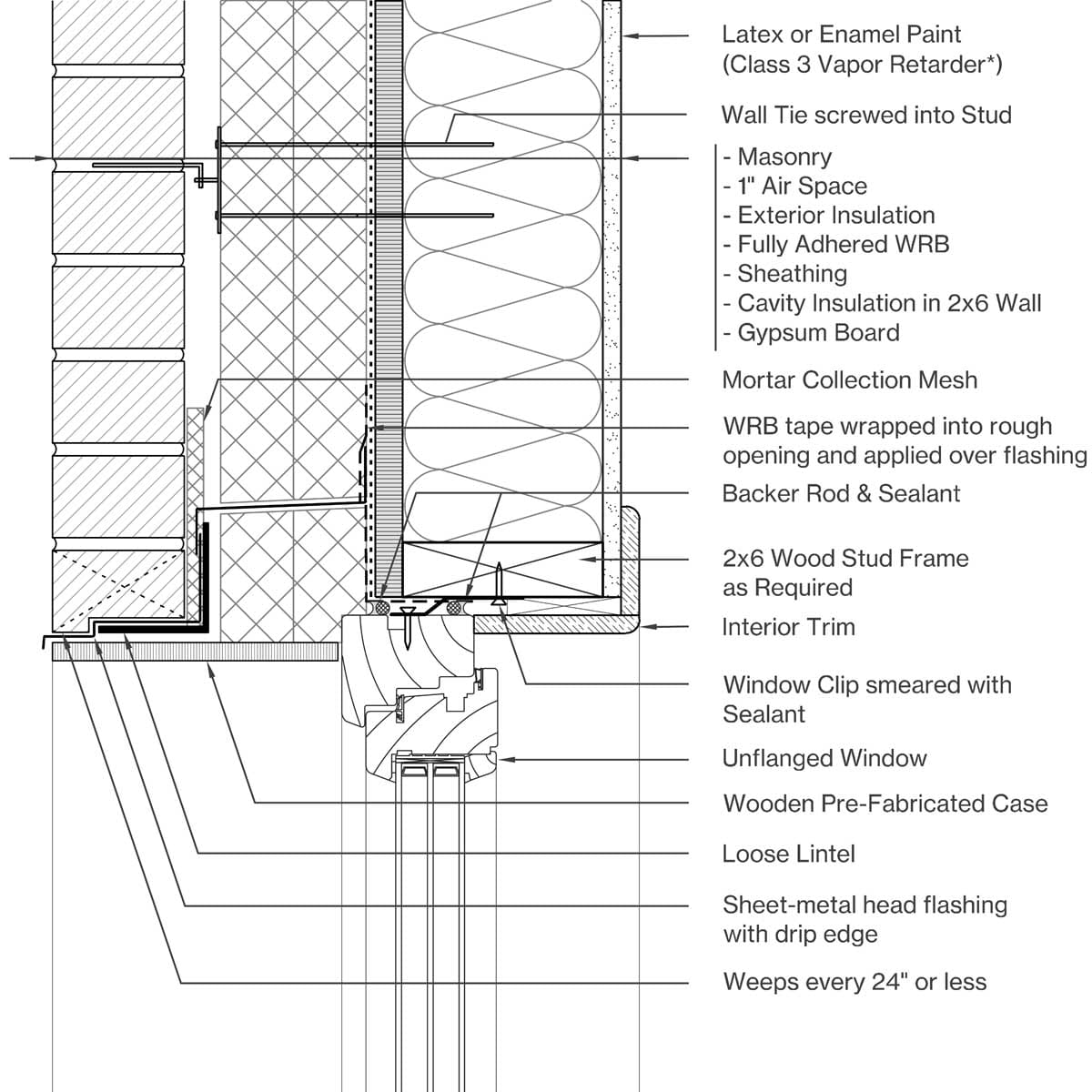 Latex or Enamel Paint (Class 3 Vapor Retarder*)

Wall Tie screwed into Stud

- Masonry
- 1" Air Space
- Exterior Insulation
- Fully Adhered WRB
- Sheathing
- Cavity Insulation in 2x6 Wall
- Gypsum Board

Mortar Collection Mesh

WRB tape wrapped into rough opening and applied over flashing

Backer Rod & Sealant

2x6 Wood Stud Frame as Required

Interior Trim

Window Clip smeared with Sealant

Unflanged Window

Wooden Pre-Fabricated Case

Loose Lintel

Sheet-metal head flashing with drip edge

Weeps every 24" or less