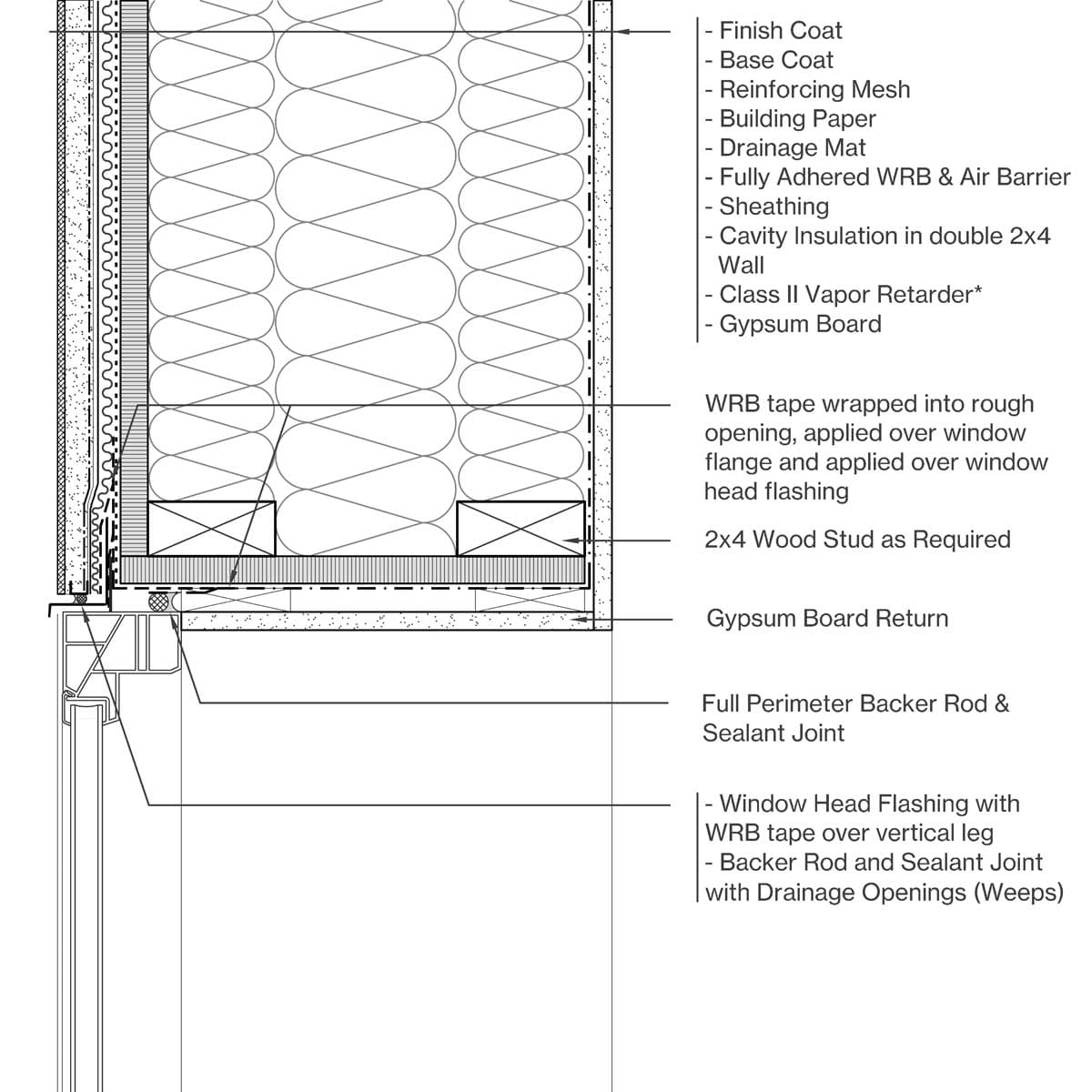 - Finish Coat
- Base Coat
- Reinforcing Mesh
- Building Paper
- Drainage Mat
- Fully Adhered WRB & Air Barrier
- Sheathing
- Cavity Insulation in double 2x4 Wall
- Class II Vapor Retarder*
- Gypsum Board

WRB tape wrapped into rough opening, applied over window flange and applied over window head flashing

2x4 Wood Stud as Required

Gypsum Board Return

Full Perimeter Backer Rod & Sealant Joint

- Window Head Flashing with WRB tape over vertical leg
- Backer Rod and Sealant Joint with Drainage Openings (Weeps)